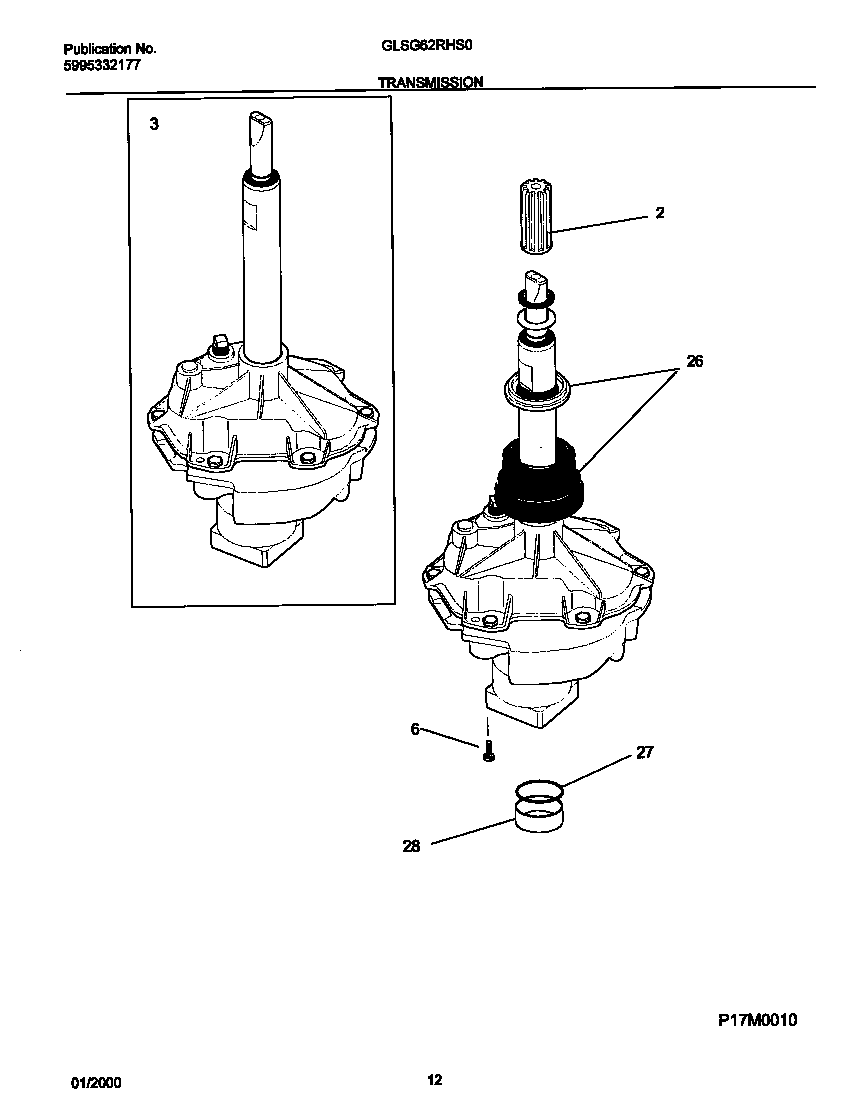 Publication No.
5995332177

GLSG62RHS0

TRANSMISSION

3

2

26

6

27

28

P17M0010

01/2000

12