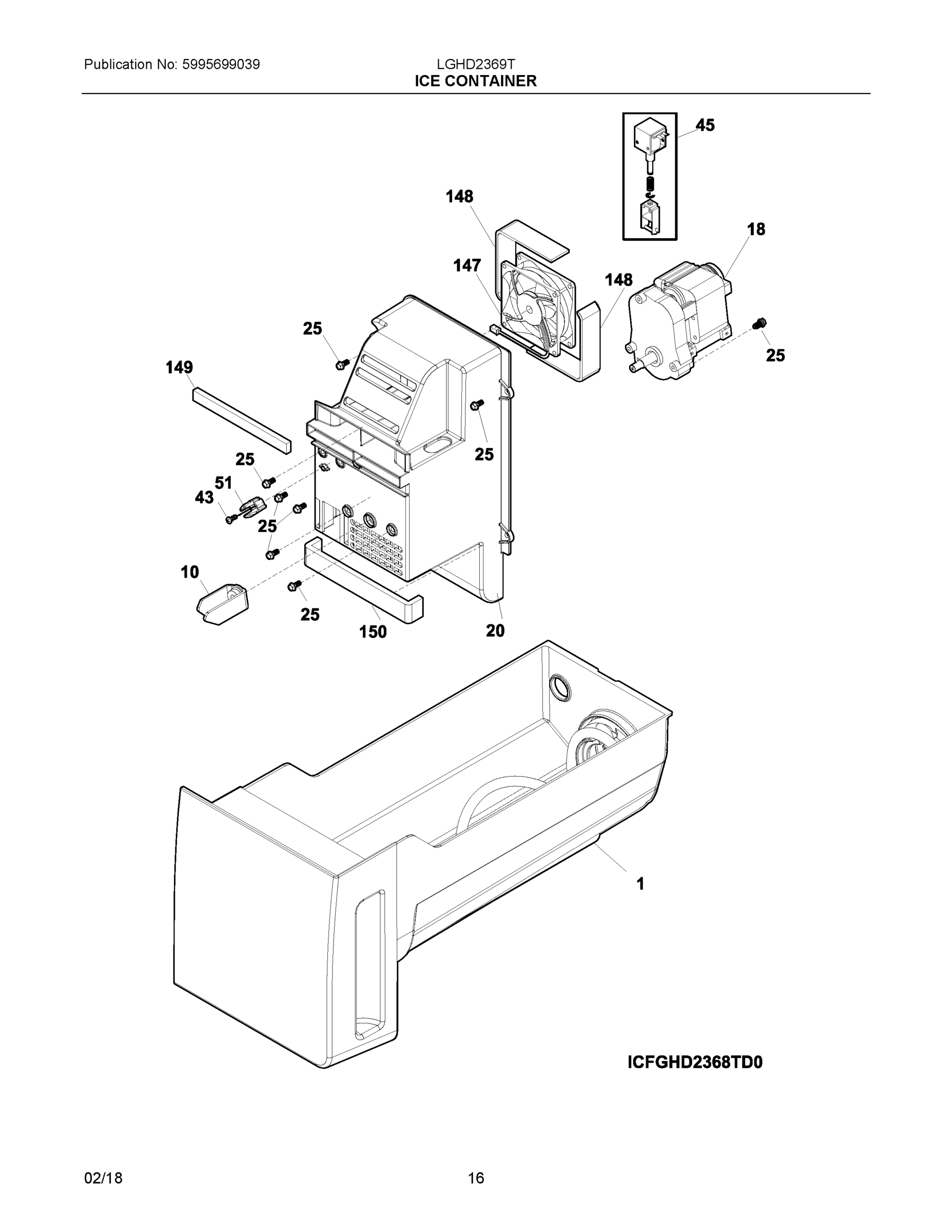 Publication No: 5995699039

LGHD2369T
ICE CONTAINER

45

148

18

147

148

25

25

149

25

25

51

43

25

10

25

150

20

1

ICFGHD2368TD0

02/18

16