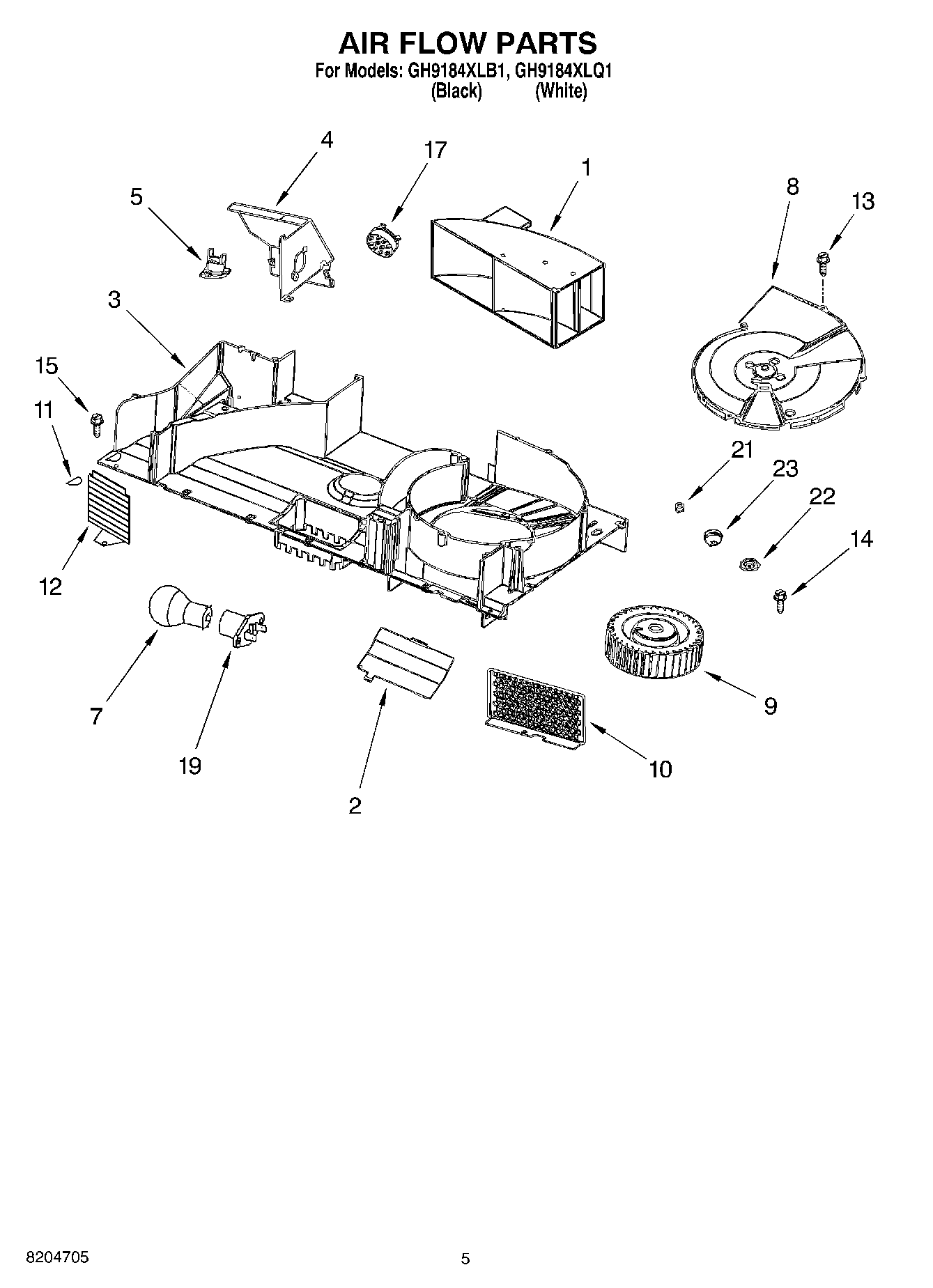 AIR FLOW PARTS
For Models: GH9184XLB1, GH9184XLQ1
(Black) (White)

4
17
1
5
8
13
3
15
11
21
23
22
14
12
7
19
2
9
10

8204705
5