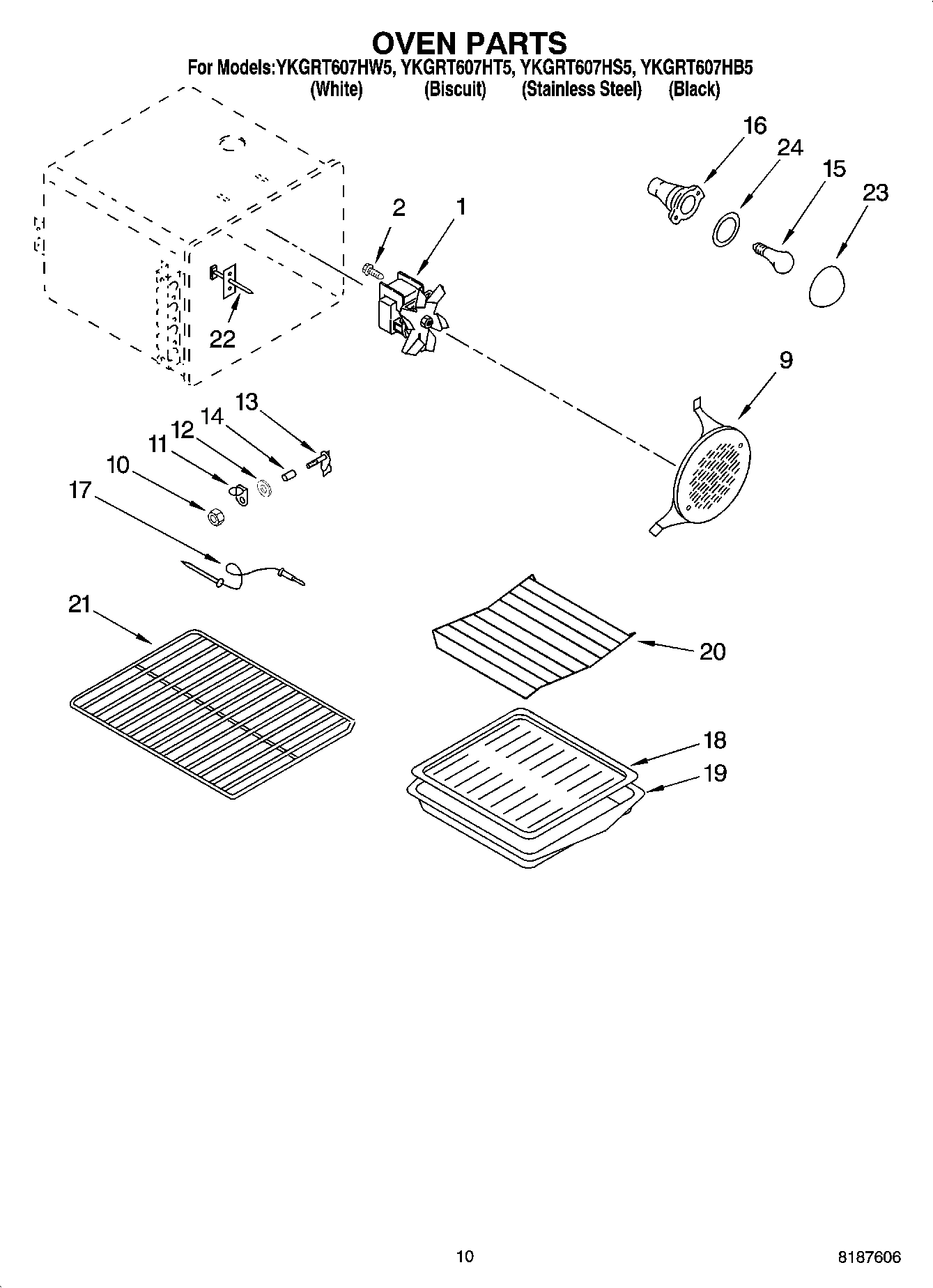 OVEN PARTS
For Models:YKGRT607HW5, YKGRT607HT5, YKGRT607HS5, YKGRT607HB5
(White) (Biscuit) (Stainless Steel) (Black)

16
24
15
23
2
1
22
9
13
14
12
11
10
17
21
20
18
19

10
8187606