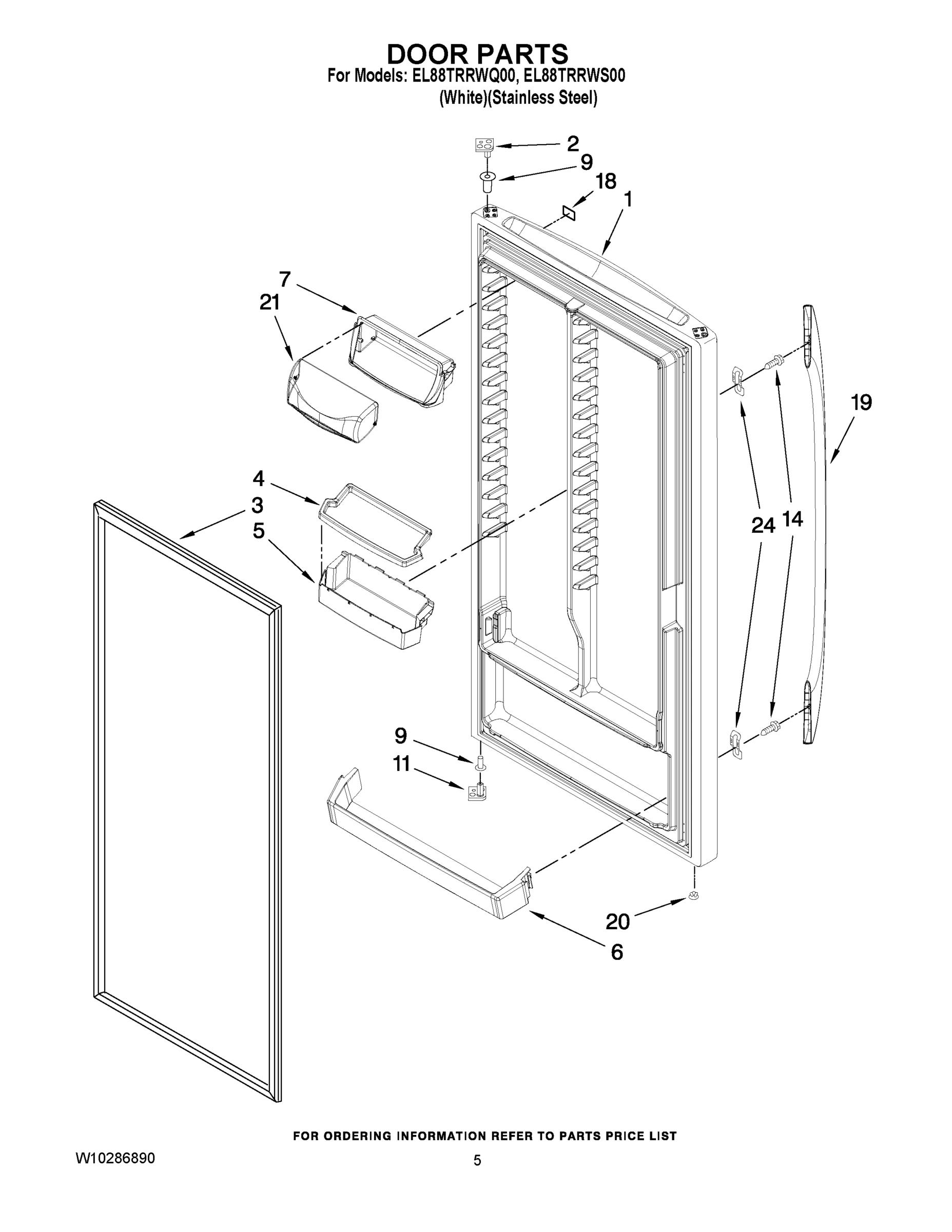 DOOR PARTS
For Models: EL88TRRWQ00, EL88TRRWS00
(White)(Stainless Steel)

2
9
18
1
7
21
19
4
3
5
24
14
9
11
20
6

FOR ORDERING INFORMATION REFER TO PARTS PRICE LIST

W10286890

5