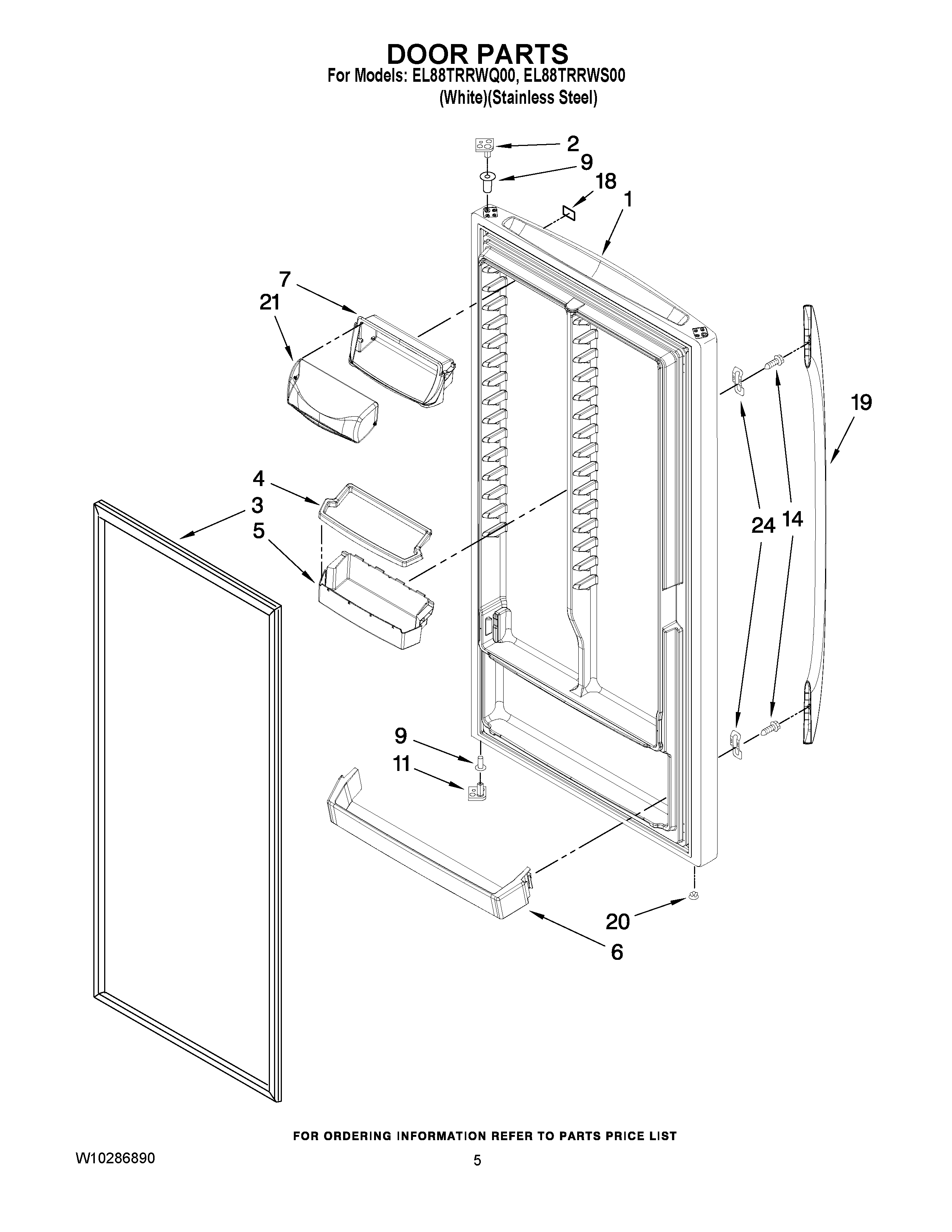 DOOR PARTS
For Models: EL88TRRWQ00, EL88TRRWS00
(White)(Stainless Steel)

2
9
18
1
7
21
19
4
3
5
24
14
9
11
20
6

FOR ORDERING INFORMATION REFER TO PARTS PRICE LIST

W10286890

5