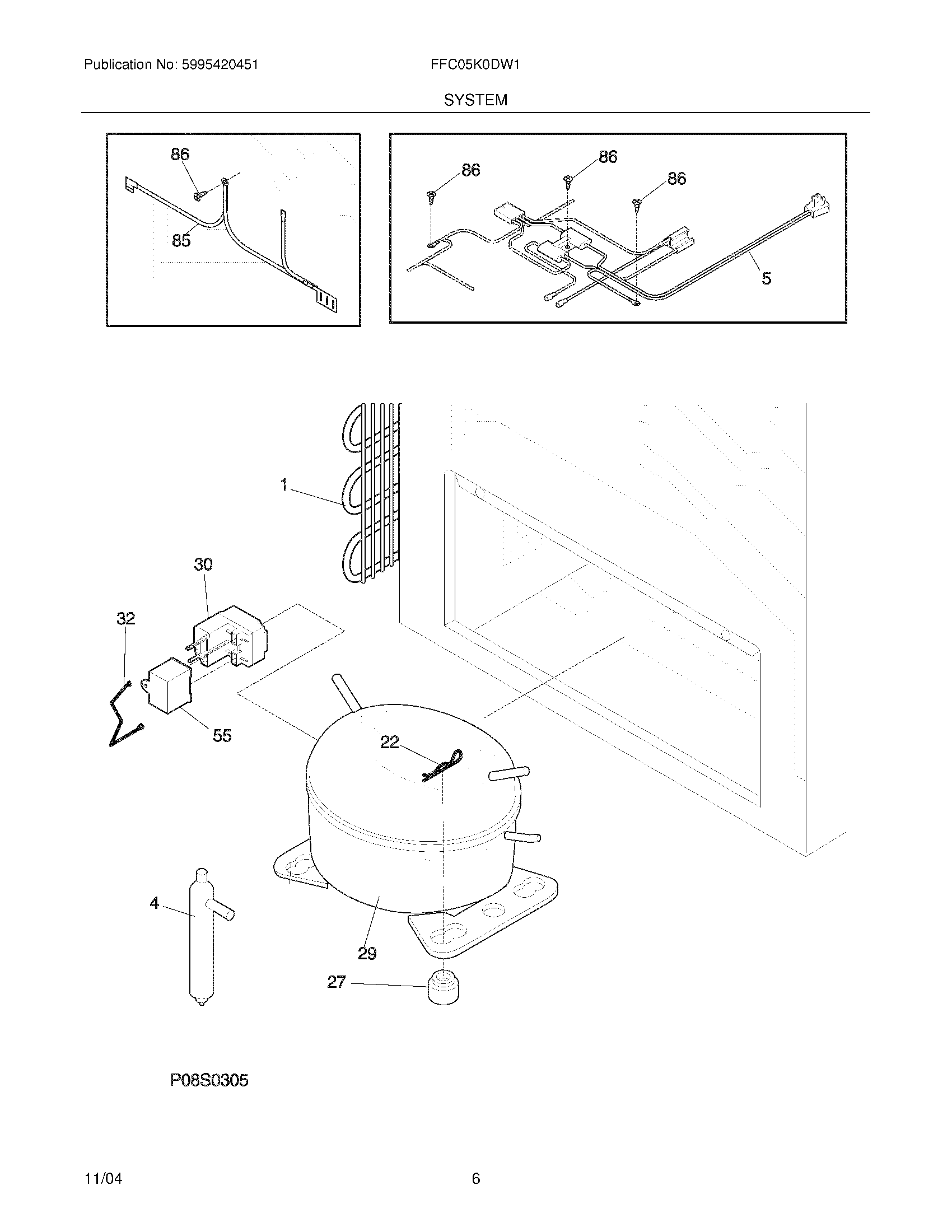 Publication No: 5995420451

FFC05K0DW1

SYSTEM

86

85

86

86

86

5

1

30

32

55

22

4

29

27

P08S0305

11/04

6