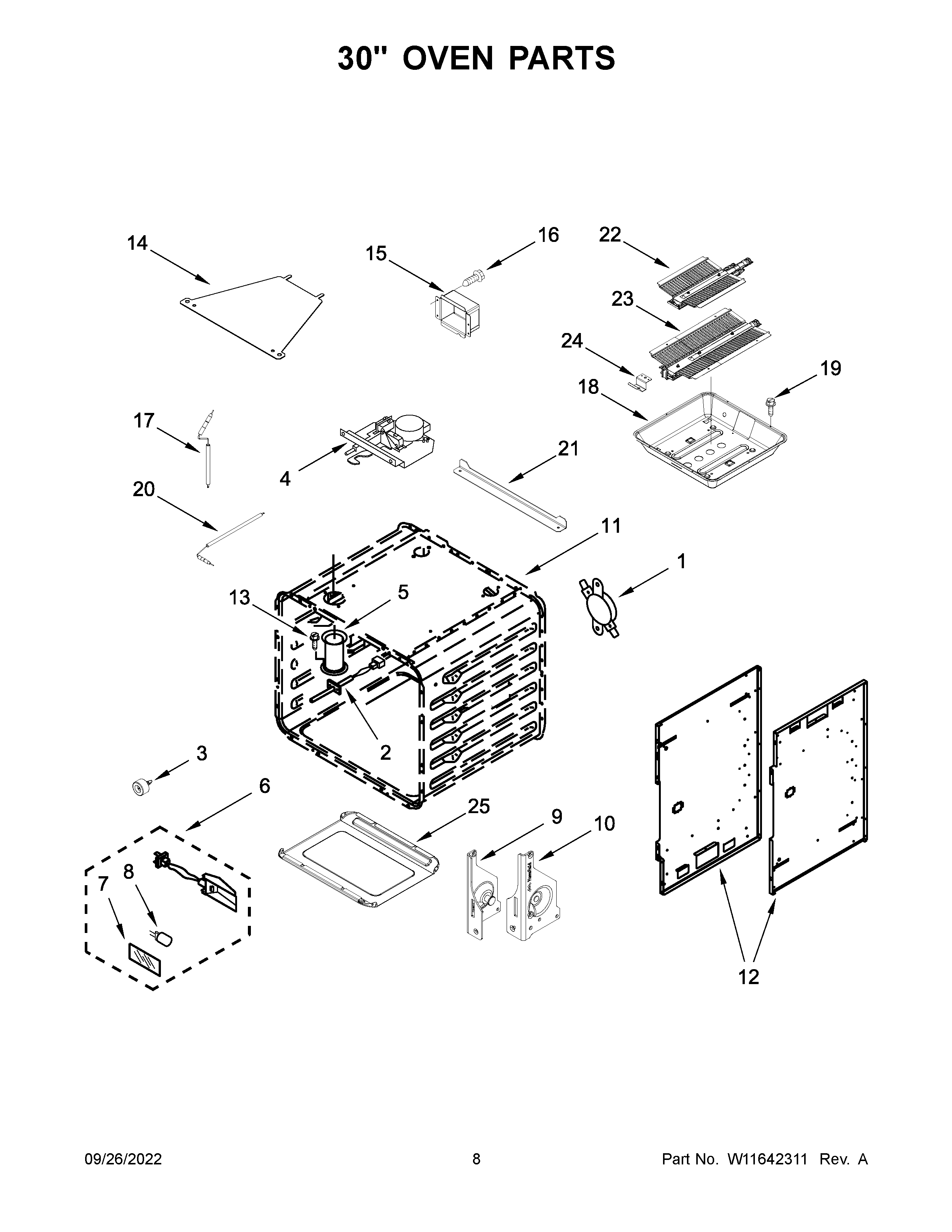 30" OVEN PARTS

14
15
16
22
23
24
19
18
17
4
21
20
11
1
13
5
2
3
6
25
9
10
7
8
12

09/26/2022
8
Part No. W11642311 Rev. A