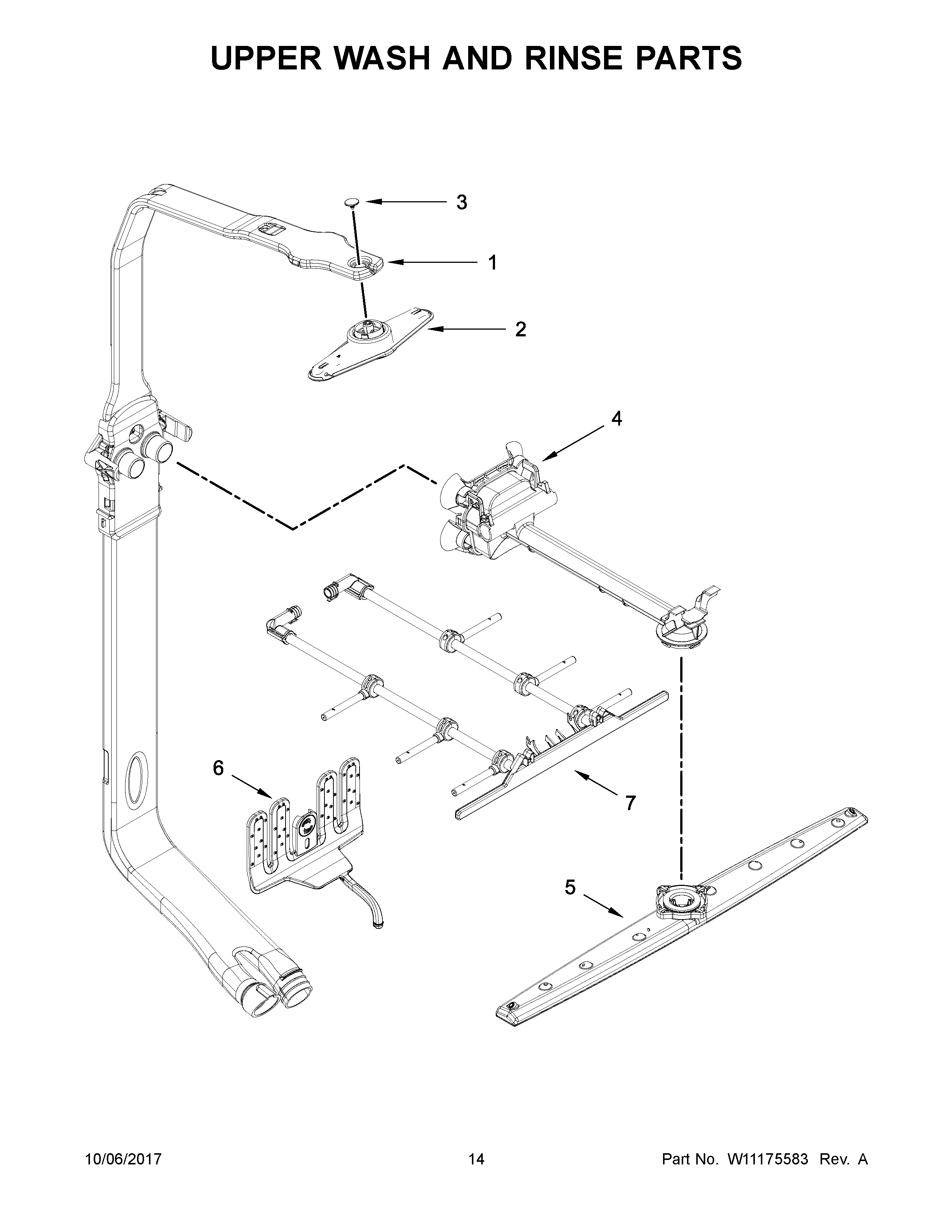 UPPER WASH AND RINSE PARTS

3

1

2

4

6

7

5

10/06/2017

14

Part No. W11175583 Rev. A