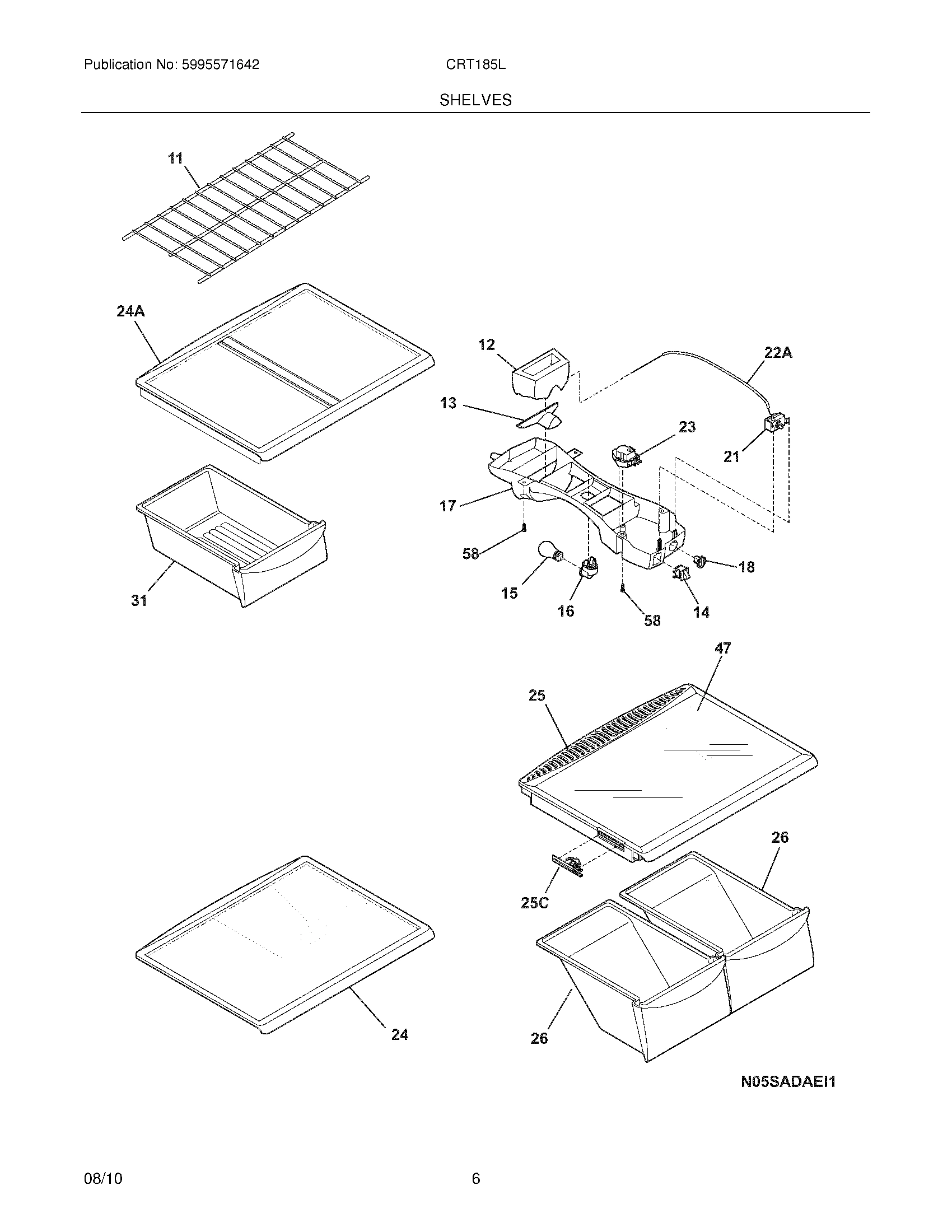 Publication No: 5995571642

CRT185L

SHELVES

11

24A

12

22A

13

23

21

17

58

18

15

16

58

14

31

47

25

26

25C

24

26

N05SADAEI1

08/10

6