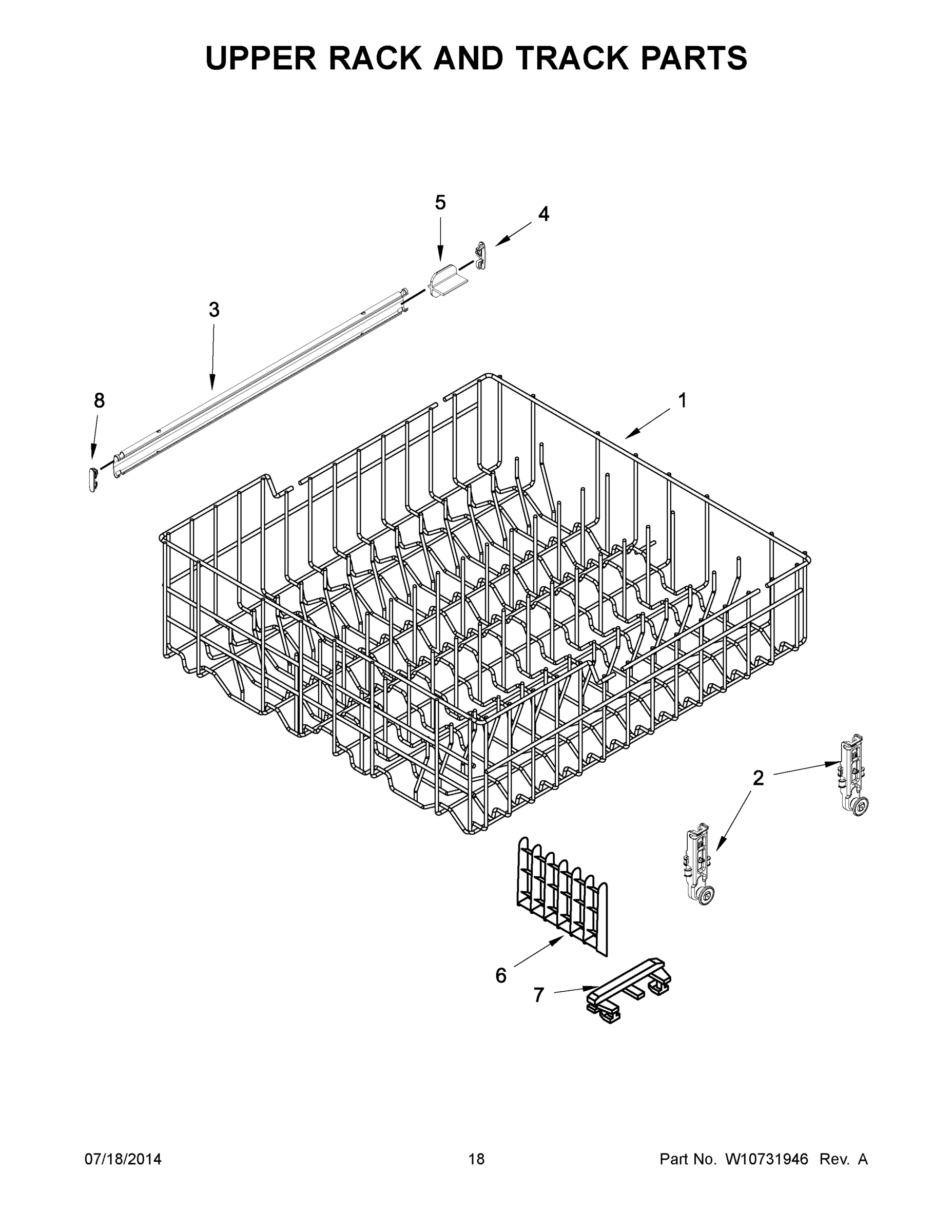 UPPER RACK AND TRACK PARTS

5
4
3
8
1
2
6
7

07/18/2014
18
Part No. W10731946 Rev. A