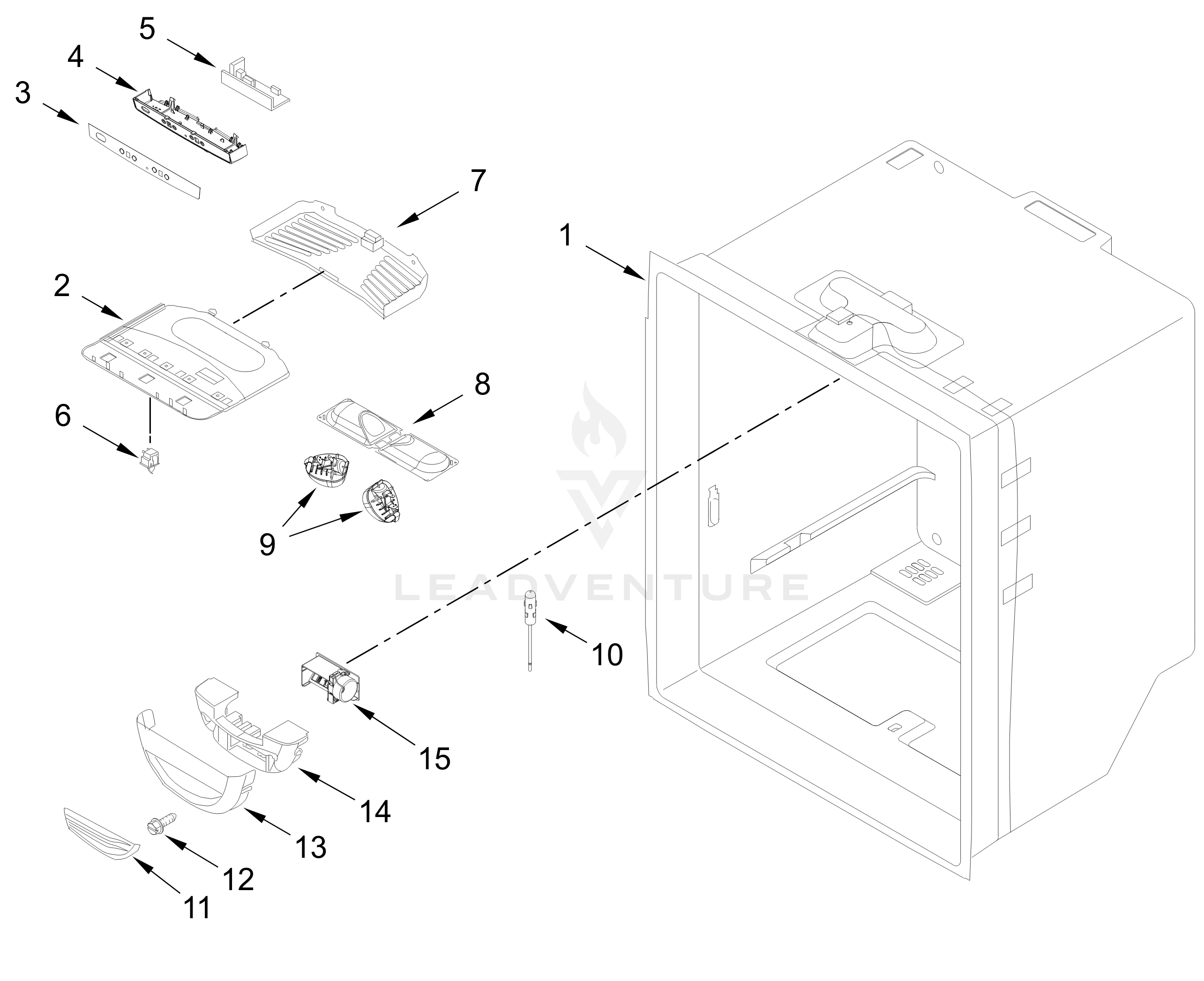 5
4
3
7
1
2
8
6
9
LEADVENTURE
10
15
14
13
12
11