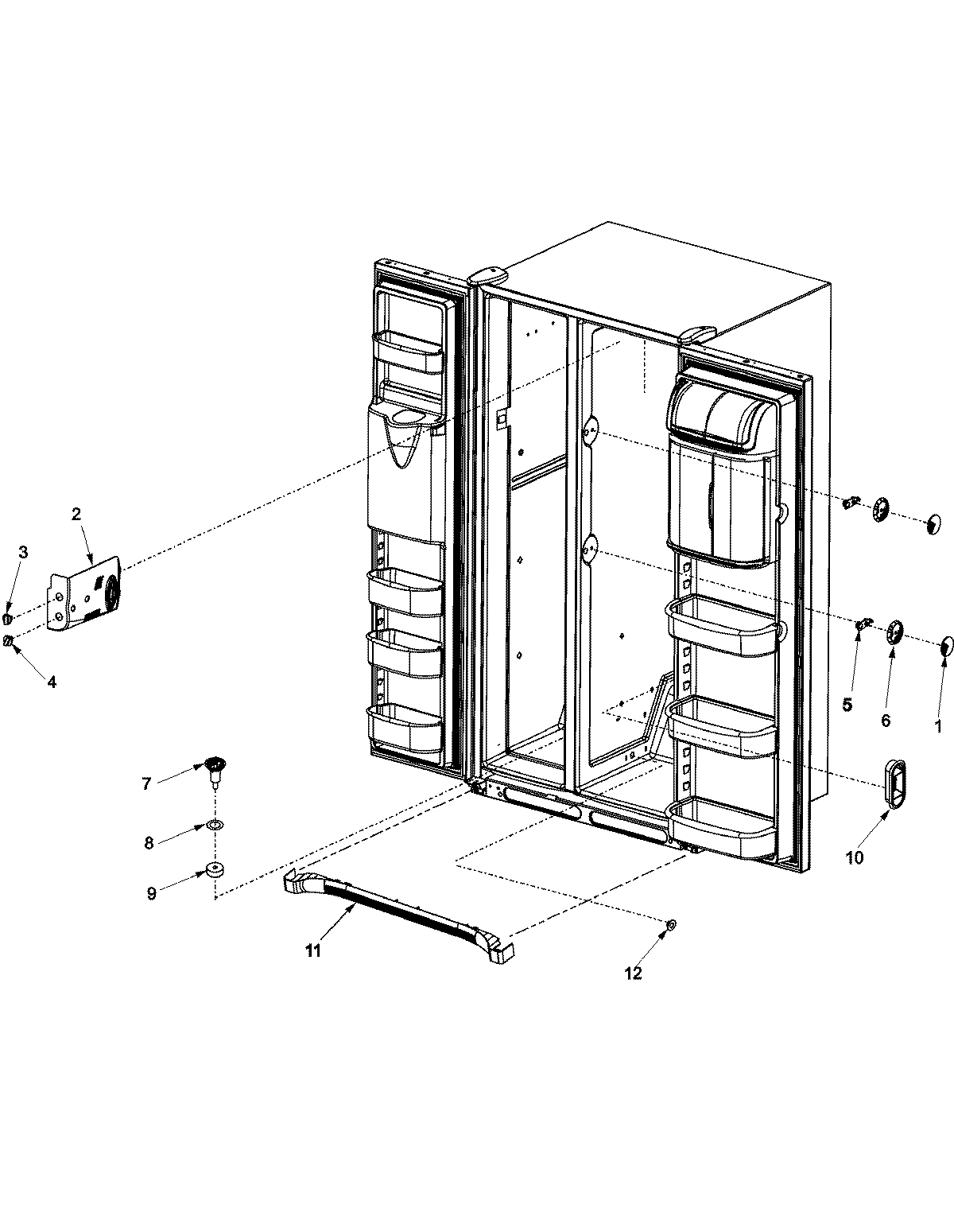 2
3
4
5
6
1
7
8
9
10
11
12