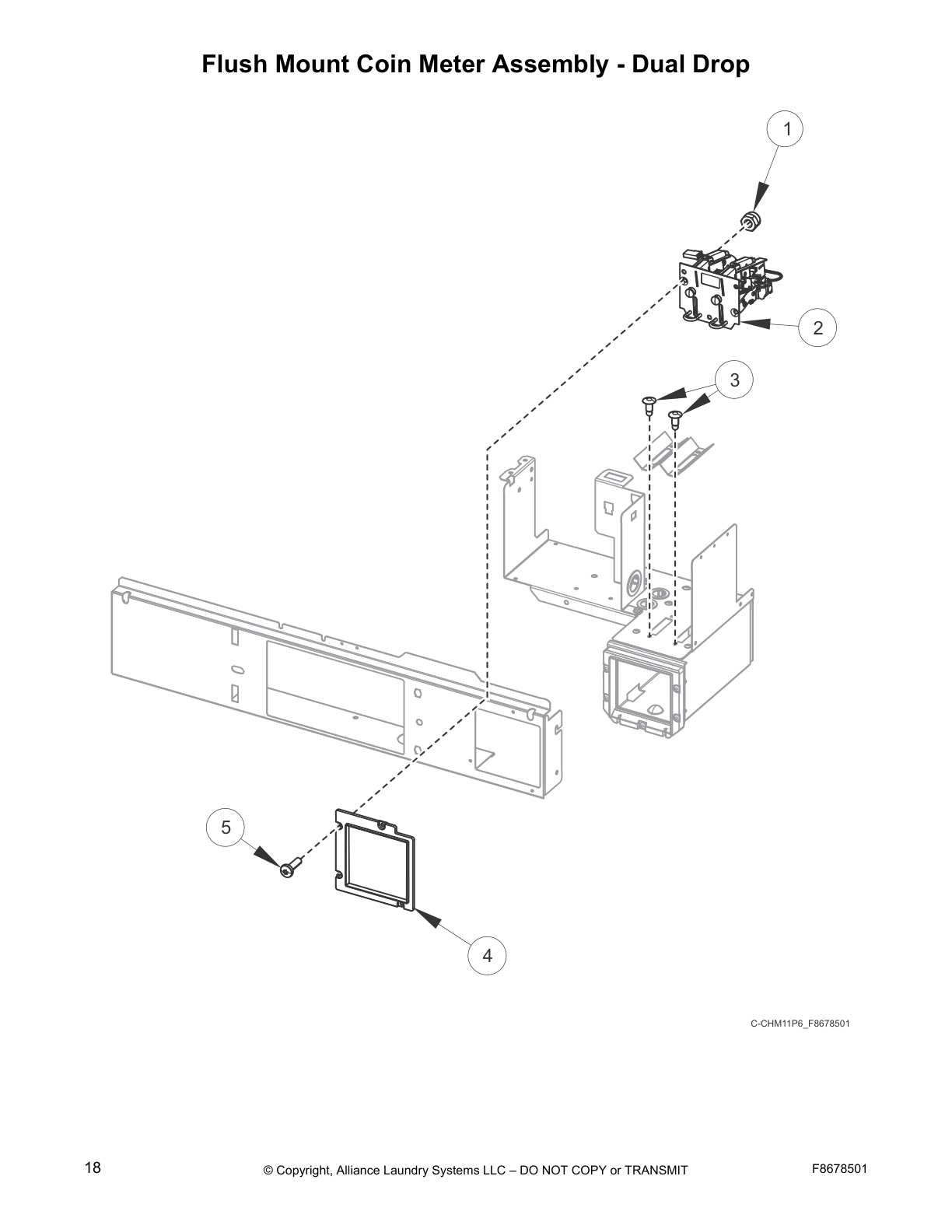 Flush Mount Coin Meter Assembly - Dual Drop

1

2

3

5

4

C-CHM11P6_F8678501

18

© Copyright, Alliance Laundry Systems LLC – DO NOT COPY or TRANSMIT

F8678501