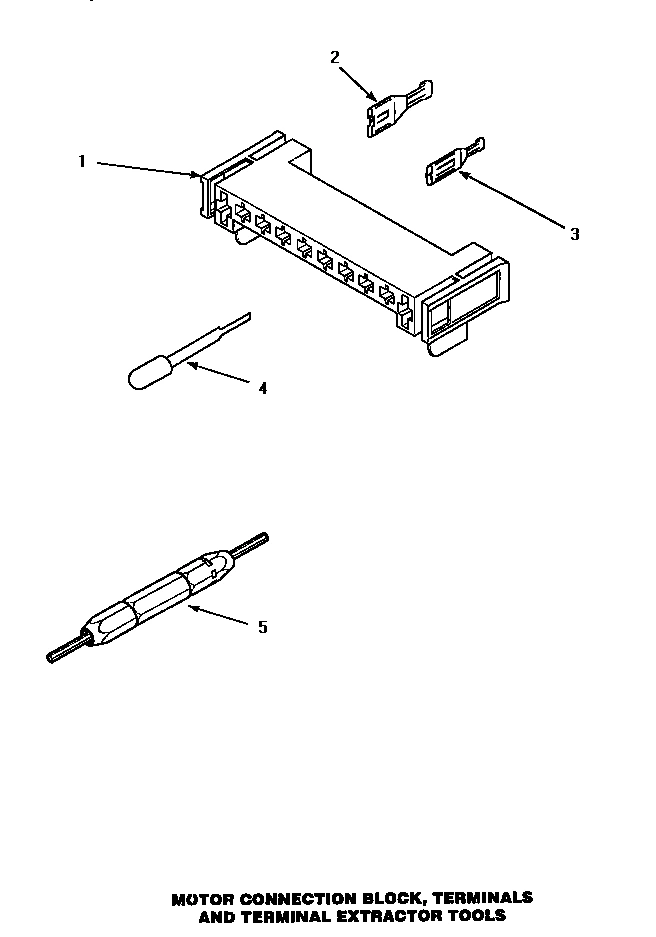 2

1

3

4

5

MOTOR CONNECTION BLOCK, TERMINALS AND TERMINAL EXTRACTOR TOOLS