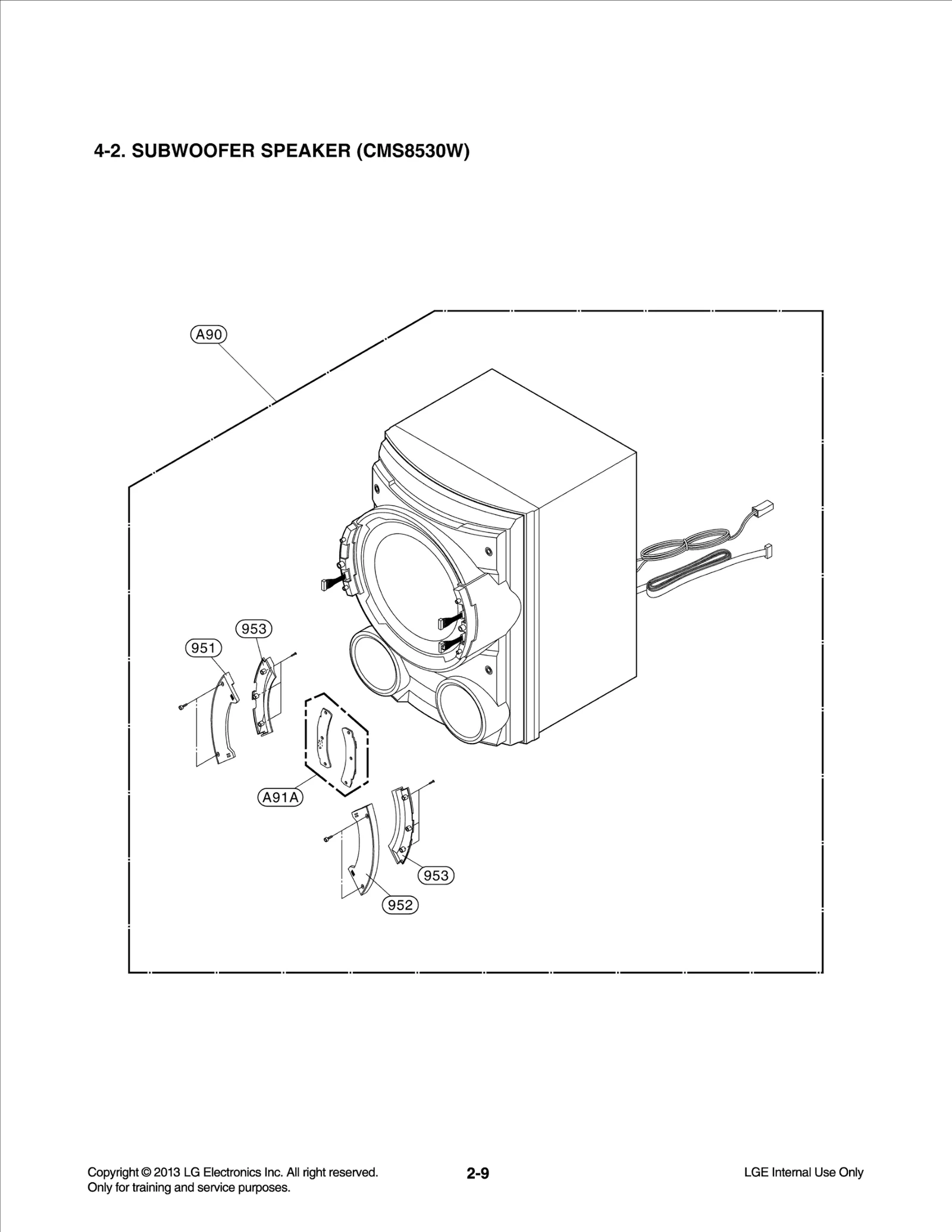 4-2. SUBWOOFER SPEAKER (CMS8530W)

A90

953

951

A91A

953

952

Copyright © 2013 LG Electronics Inc. All right reserved.
Only for training and service purposes.

2-9

LGE Internal Use Only