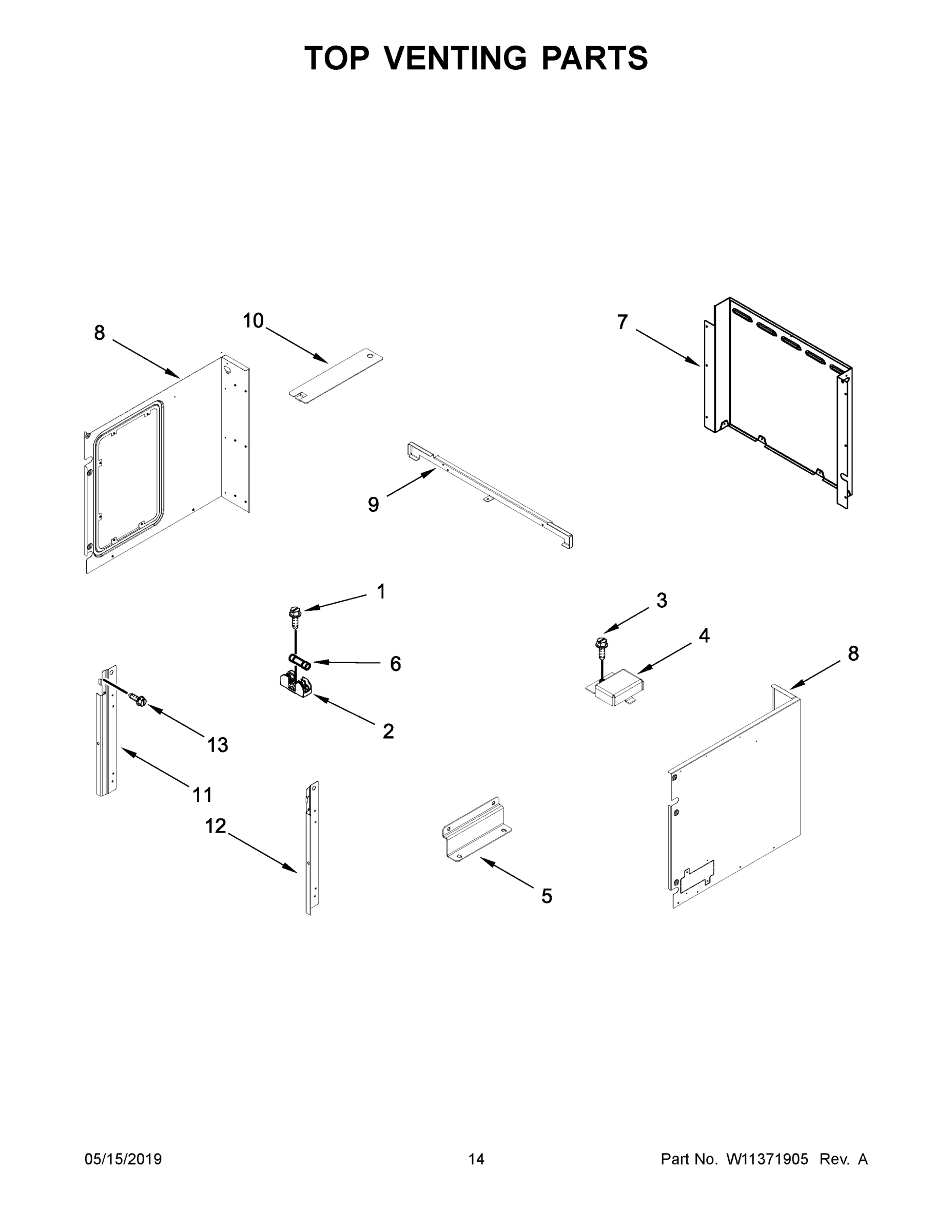 TOP VENTING PARTS

8

10

7

9

1

3

4

6

8

2

13

11

12

5

05/15/2019

14

Part No. W11371905 Rev. A