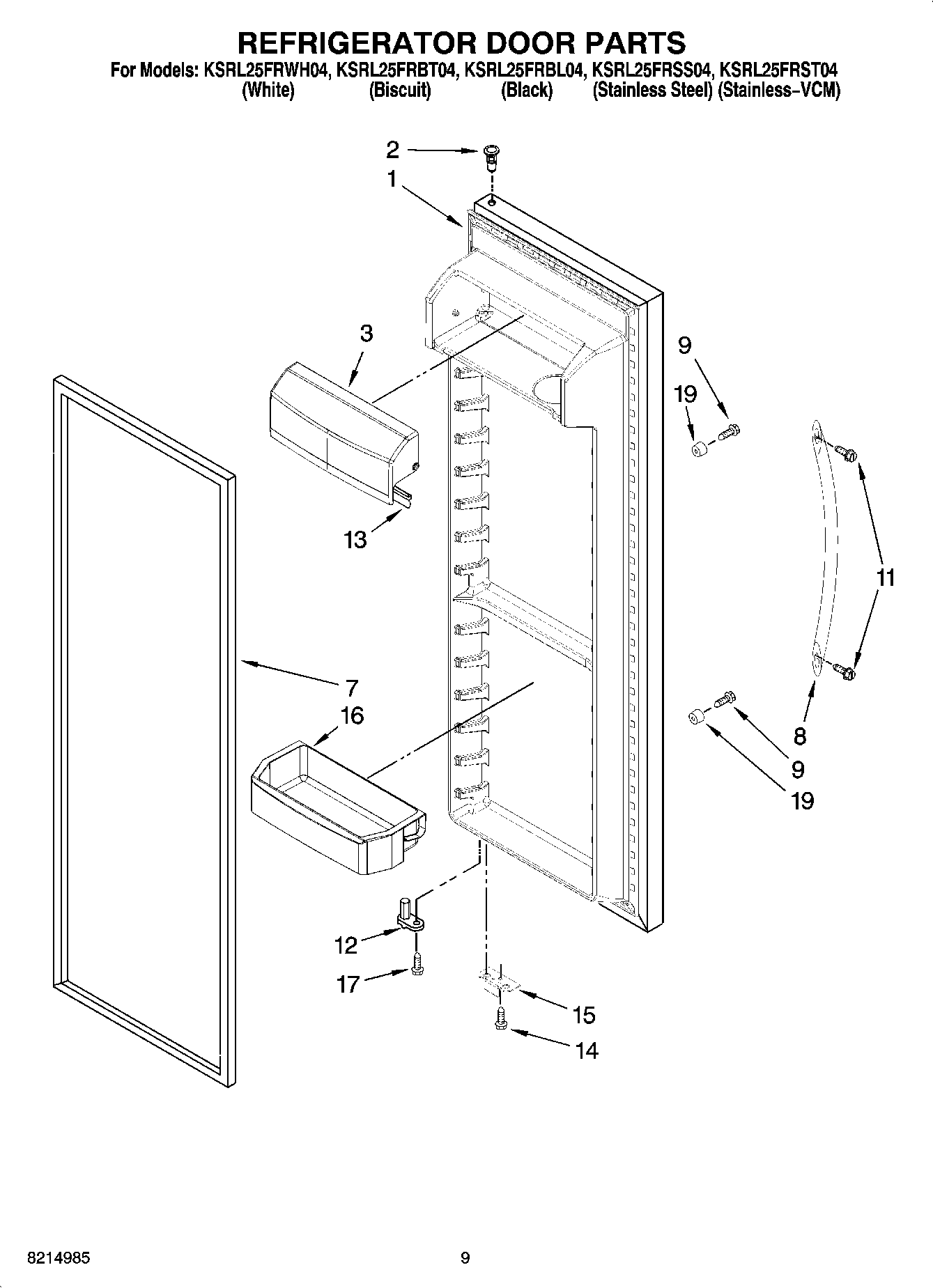 REFRIGERATOR DOOR PARTS

For Models: KSRL25FRWH04, KSRL25FRBT04, KSRL25FRBL04, KSRL25FRSS04, KSRL25FRST04
(White) (Biscuit) (Black) (Stainless Steel) (Stainless–VCM)

2
1
3
9
19
13
11
7
16
8
9
19
12
17
15
14

8214985
9