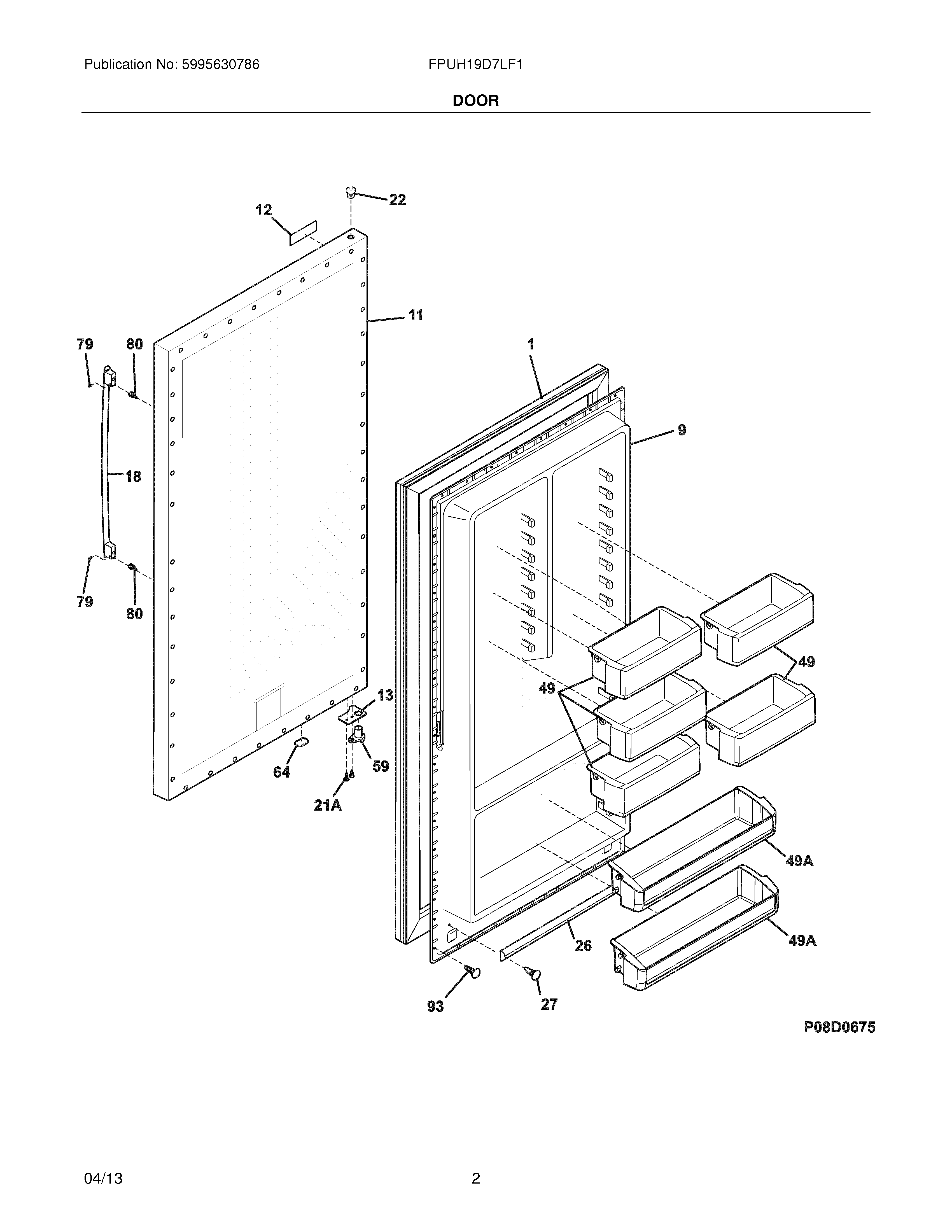 Publication No: 5995630786

FPUH19D7LF1

DOOR

22
12
11
79
80
1
9
18
79
80
49
49
13
64
59
21A
49A
26
49A
93
27

P08D0675

04/13

2