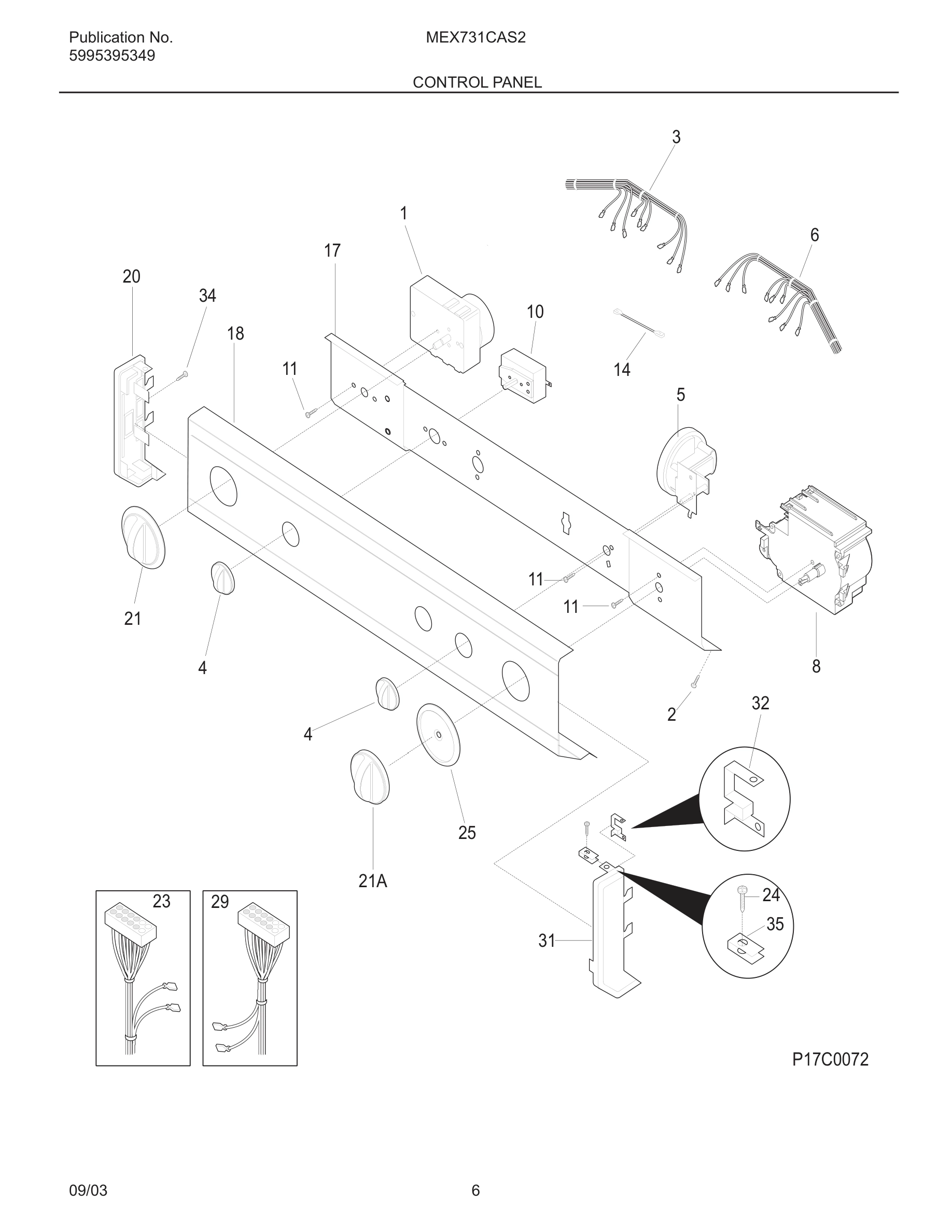 Publication No.
5995395349

MEX731CAS2

CONTROL PANEL

3
1
6
17
20
34
10
18
11
14
5
11
11
21
4
8
2
32
4
25
21A
23
29
24
35
31

P17C0072

09/03

6