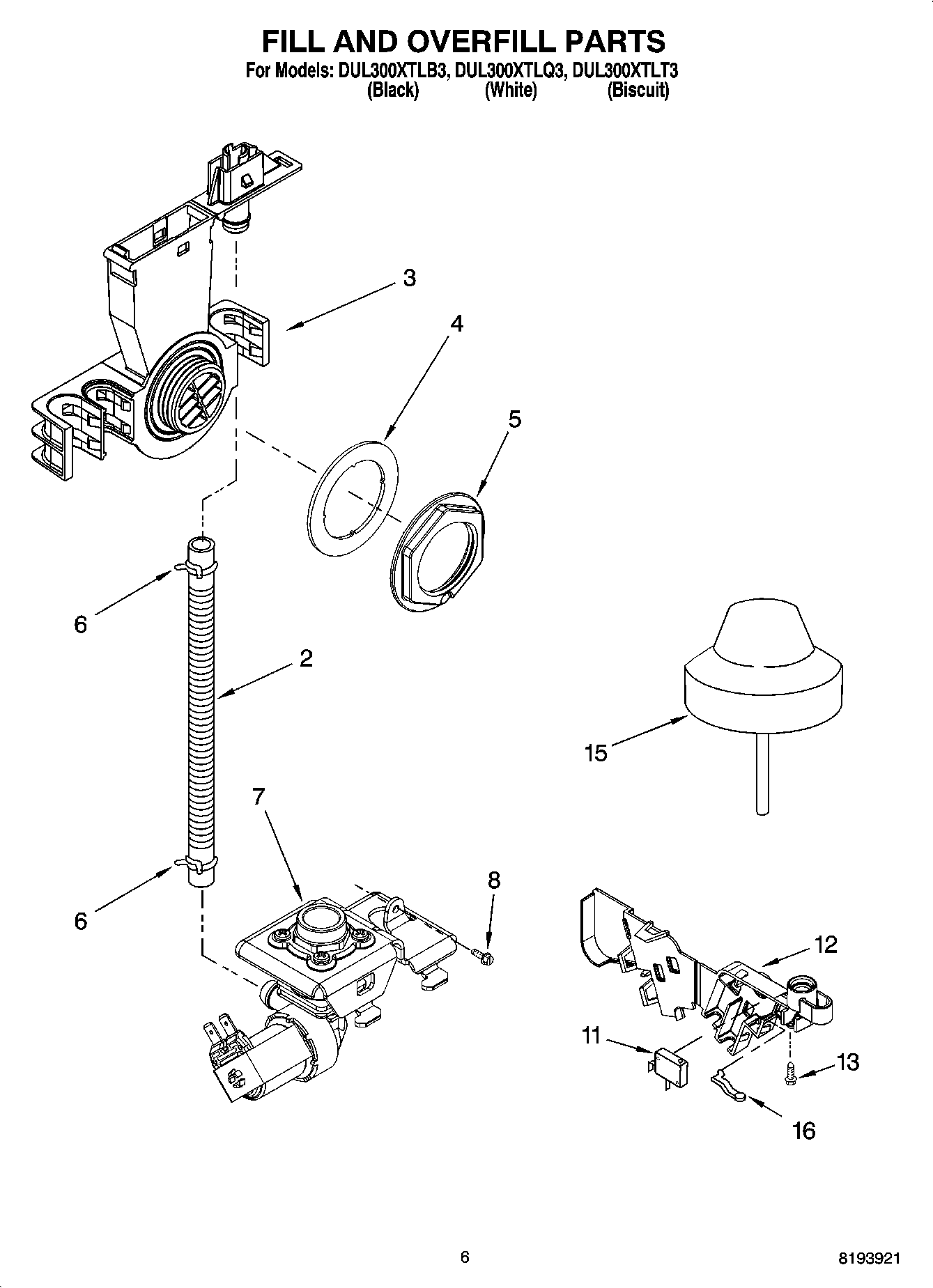 FILL AND OVERFILL PARTS

For Models: DUL300XTLB3, DUL300XTLQ3, DUL300XTLT3
(Black) (White) (Biscuit)

3
4
5
6
2
15
7
8
6
12
11
13
16

6

8193921