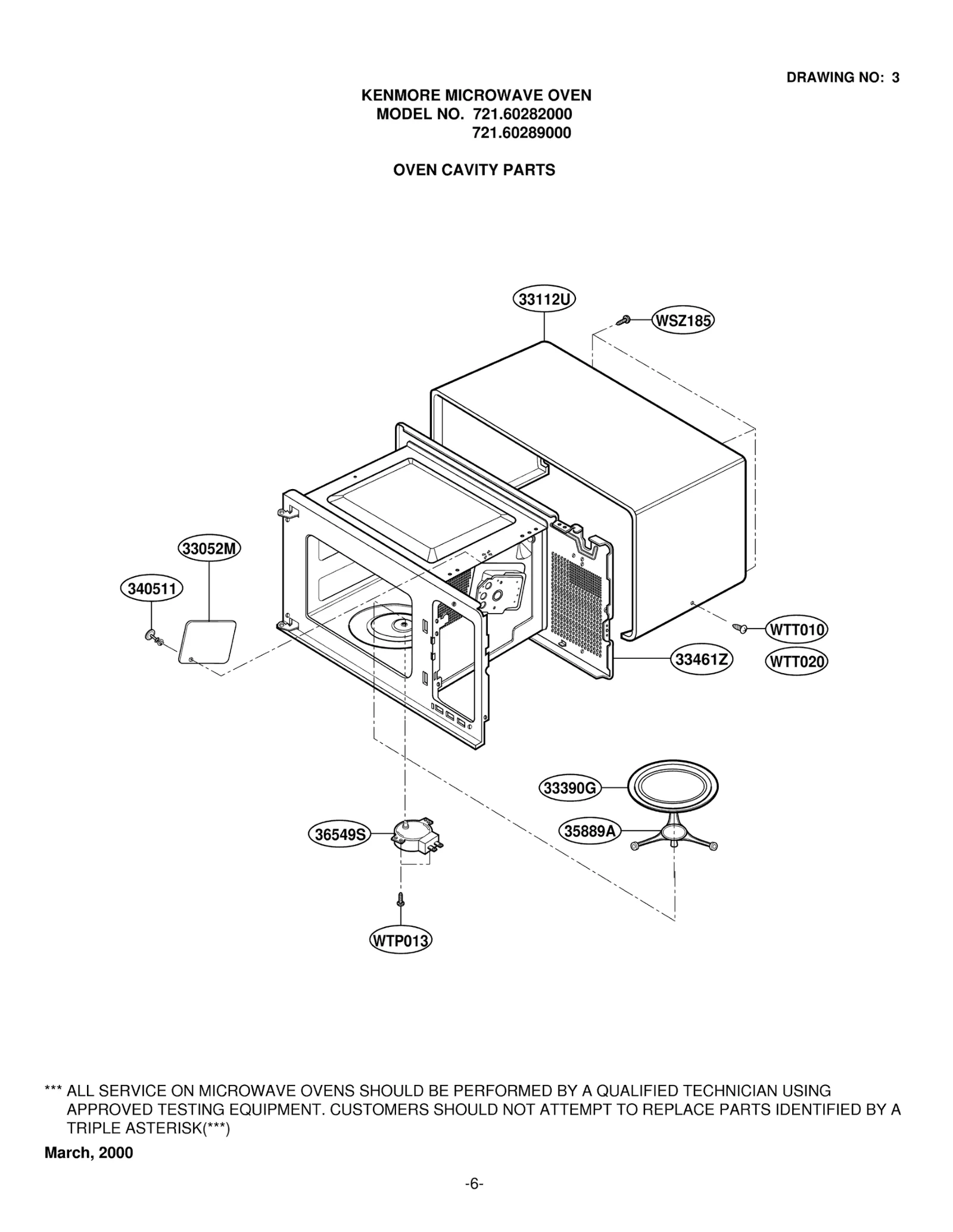 DRAWING NO: 3

KENMORE MICROWAVE OVEN
MODEL NO. 721.60282000
721.60289000

OVEN CAVITY PARTS

33112U

WSZ185

33052M

340511

WTT010

33461Z

WTT020

33390G

36549S

35889A

WTP013

*** ALL SERVICE ON MICROWAVE OVENS SHOULD BE PERFORMED BY A QUALIFIED TECHNICIAN USING APPROVED TESTING EQUIPMENT. CUSTOMERS SHOULD NOT ATTEMPT TO REPLACE PARTS IDENTIFIED BY A TRIPLE ASTERISK(***)

March, 2000

-6-