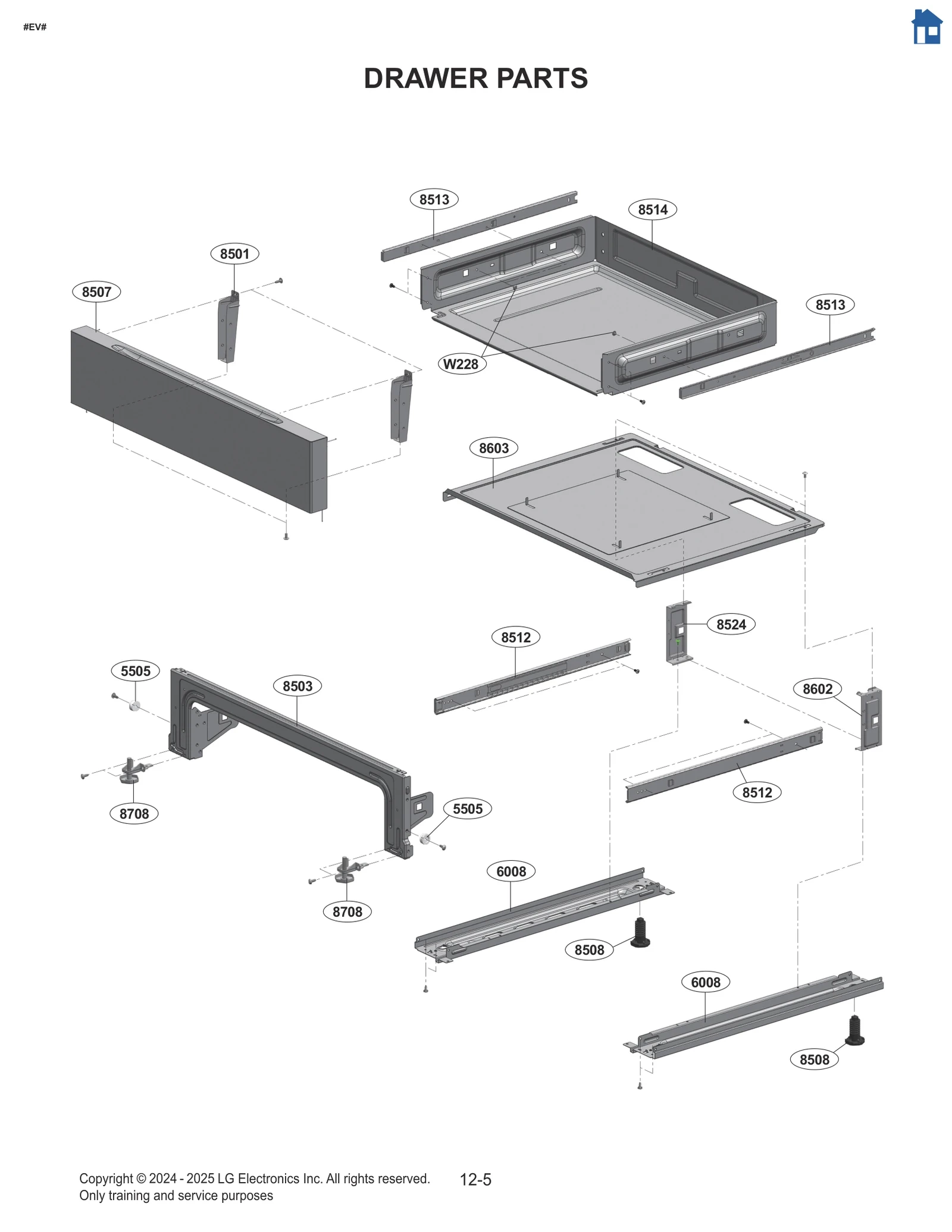 #EV#

DRAWER PARTS

8513
8514
8501
8507
8513
W228
8603
8524
8512
5505
8503
8602
8512
8708
5505
6008
8708
8508
6008
8508

Copyright © 2024 - 2025 LG Electronics Inc. All rights reserved.
Only training and service purposes

12-5