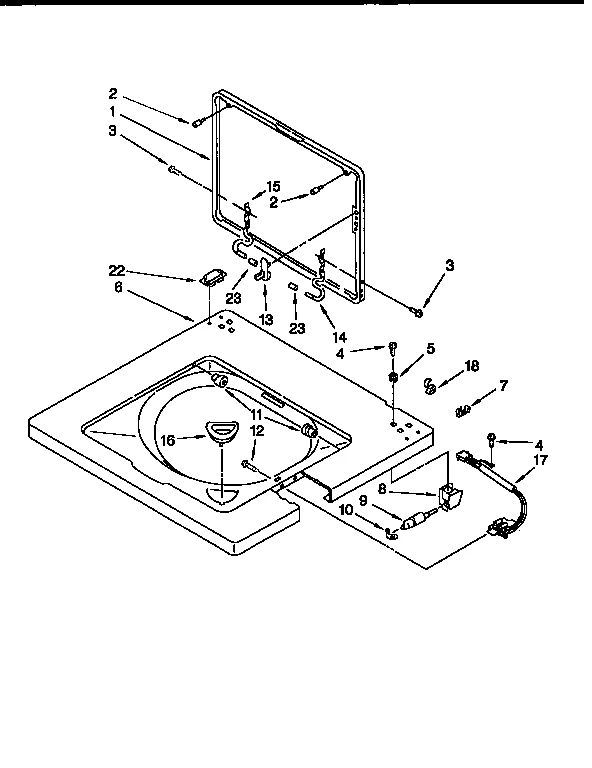 2
1
3
15
2
22
6
23
13
23
14
3
4
5
18
7
11
16
12
4
17
8
9
10