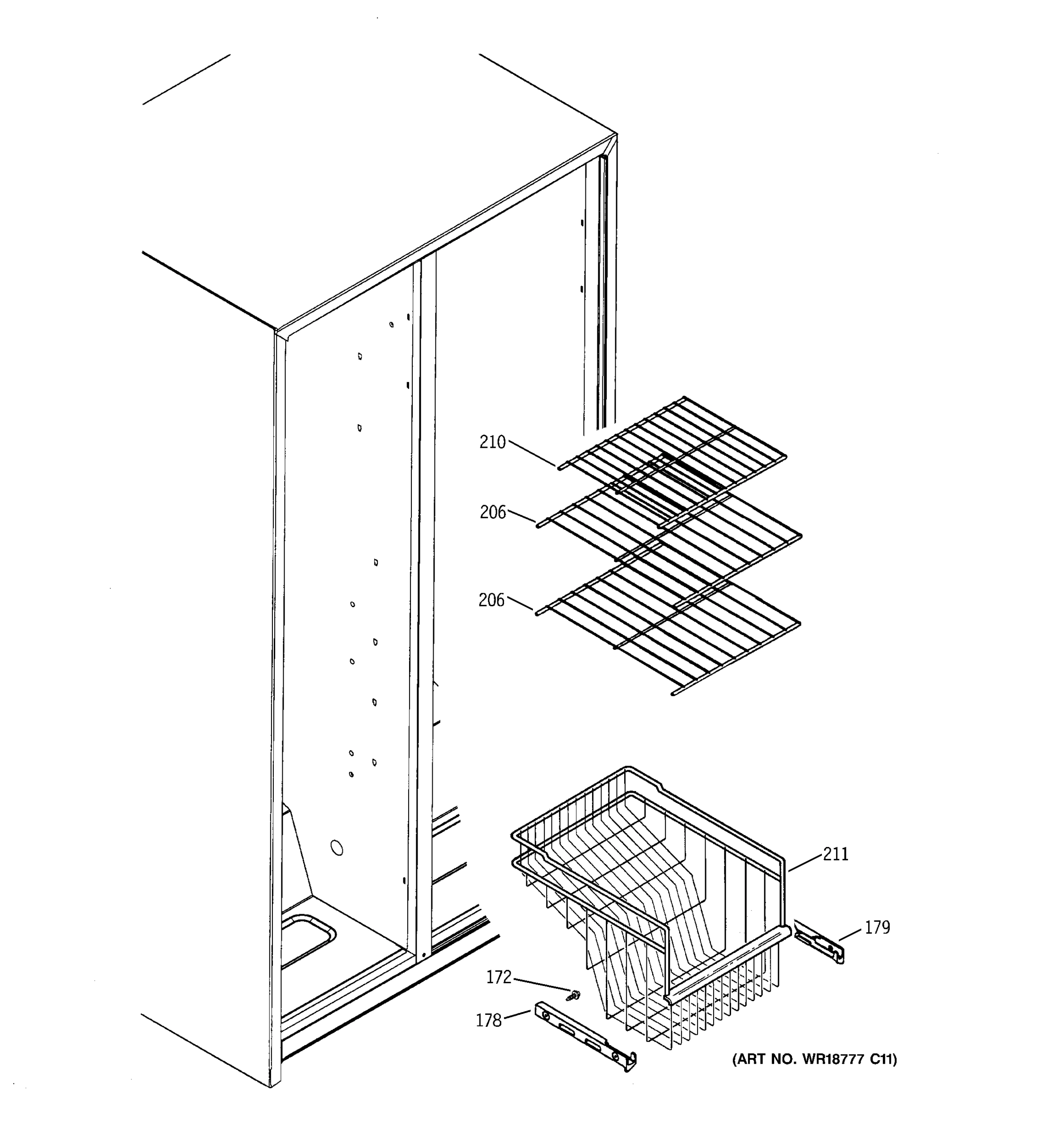 210
206
206
211
179
172
178
(ART NO. WR18777 C11)