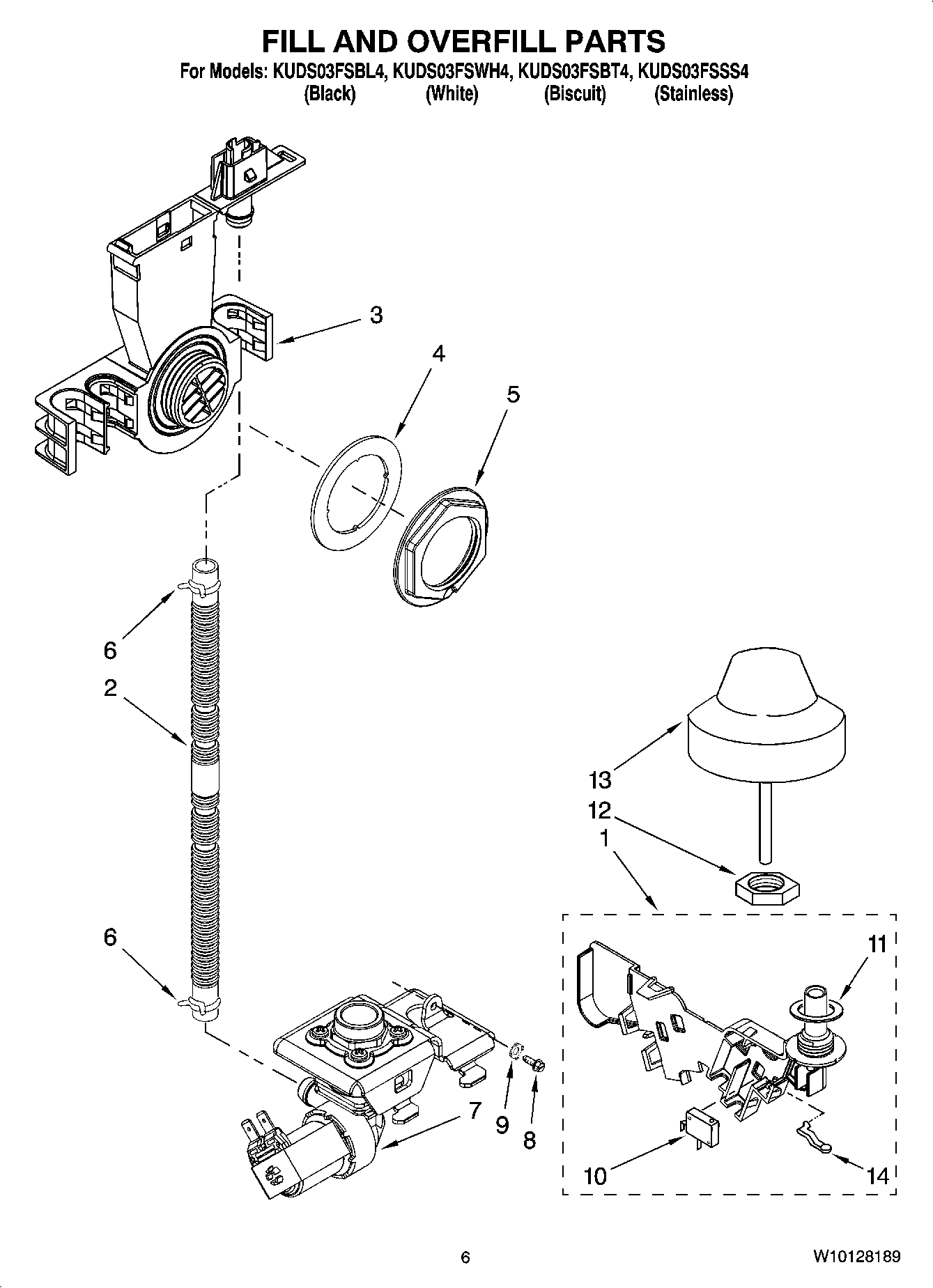 FILL AND OVERFILL PARTS

For Models: KUDS03FSBL4, KUDS03FSWH4, KUDS03FSBT4, KUDS03FSSS4
(Black) (White) (Biscuit) (Stainless)

3
4
5
6
2
13
12
1
6
11
7
9
8
10
14

6

W10128189