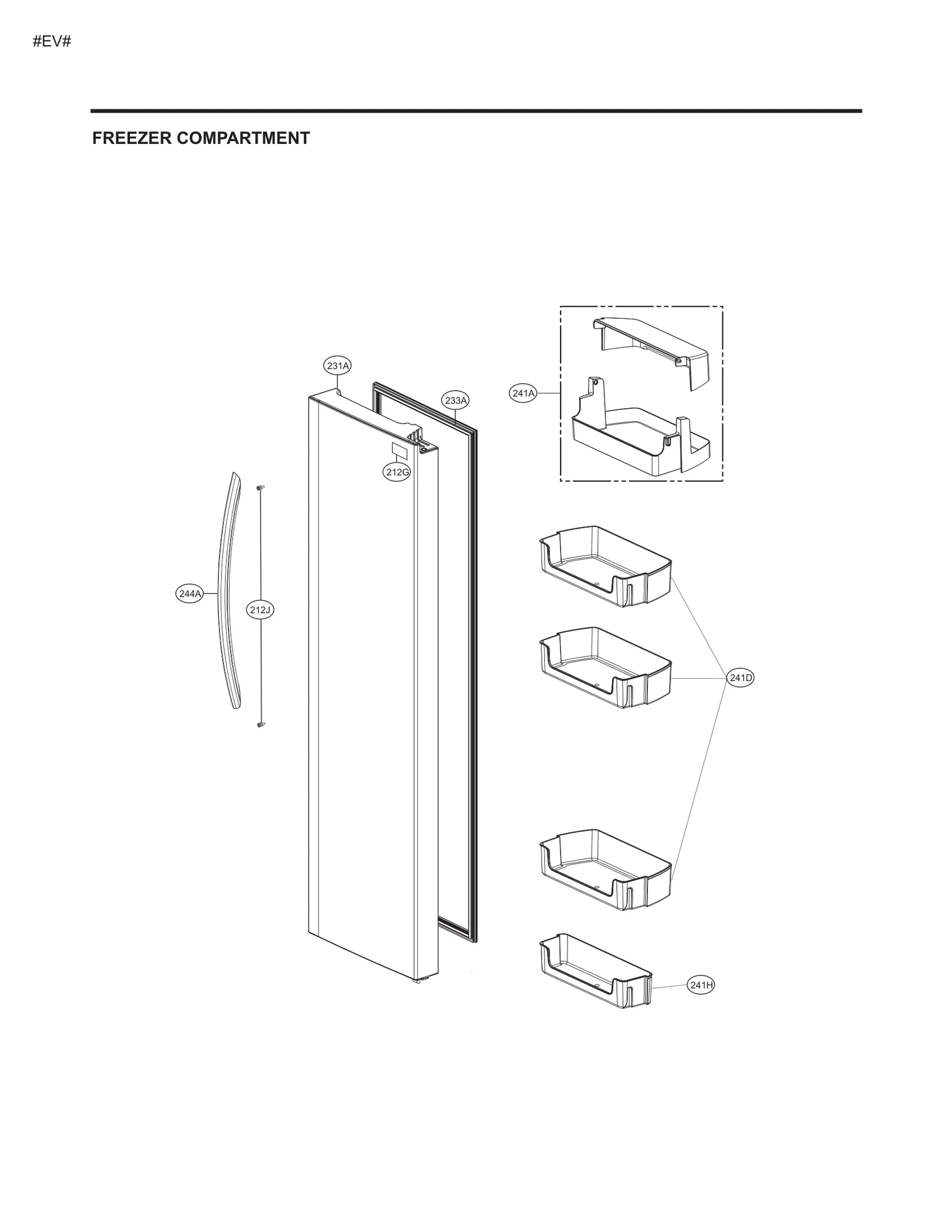 #EV#

FREEZER COMPARTMENT

231A
233A
241A
212G
244A
212J
241D
241H