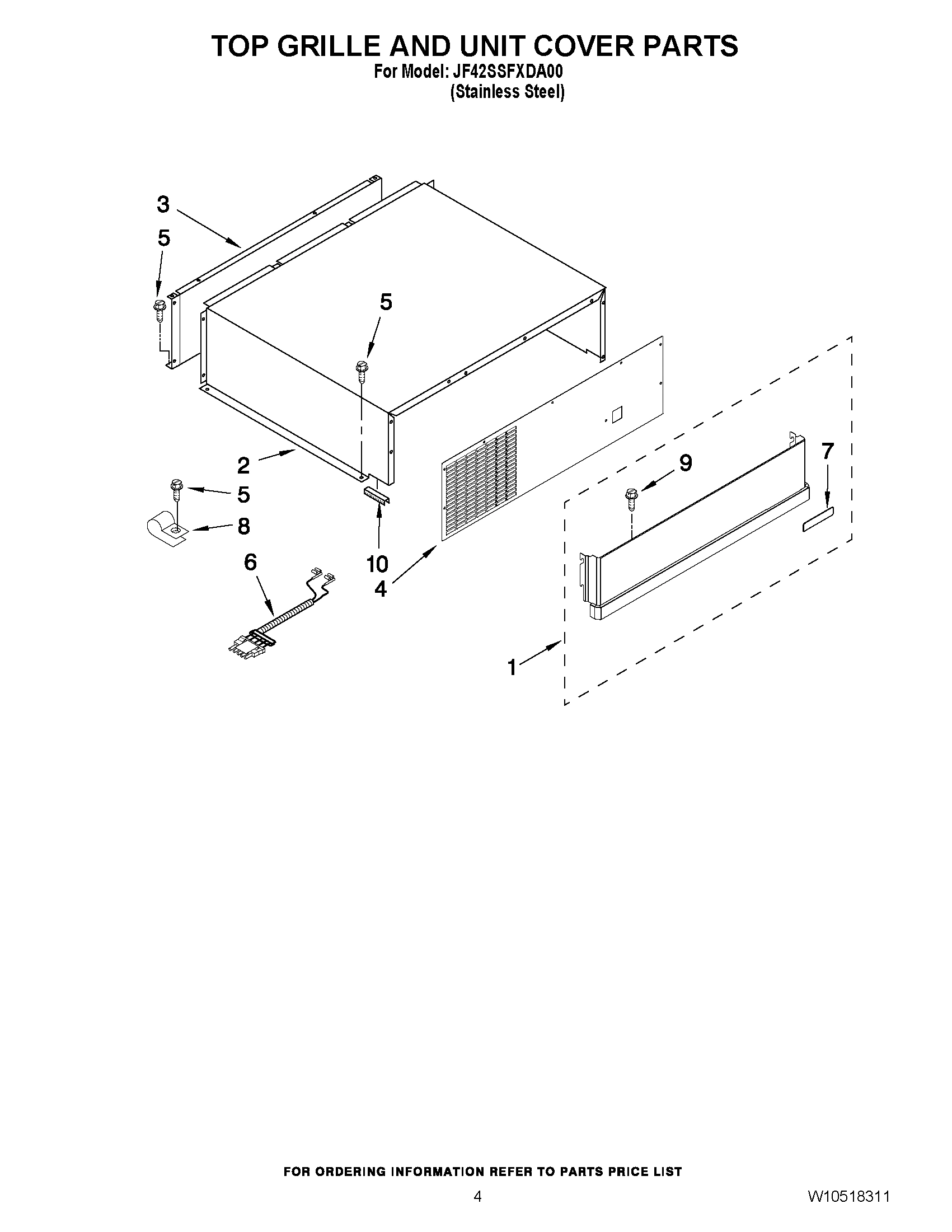 TOP GRILLE AND UNIT COVER PARTS
For Model: JF42SSFXDA00
(Stainless Steel)

3
5
5
2
5
8
6
10
4
9
7
1

FOR ORDERING INFORMATION REFER TO PARTS PRICE LIST

4

W10518311