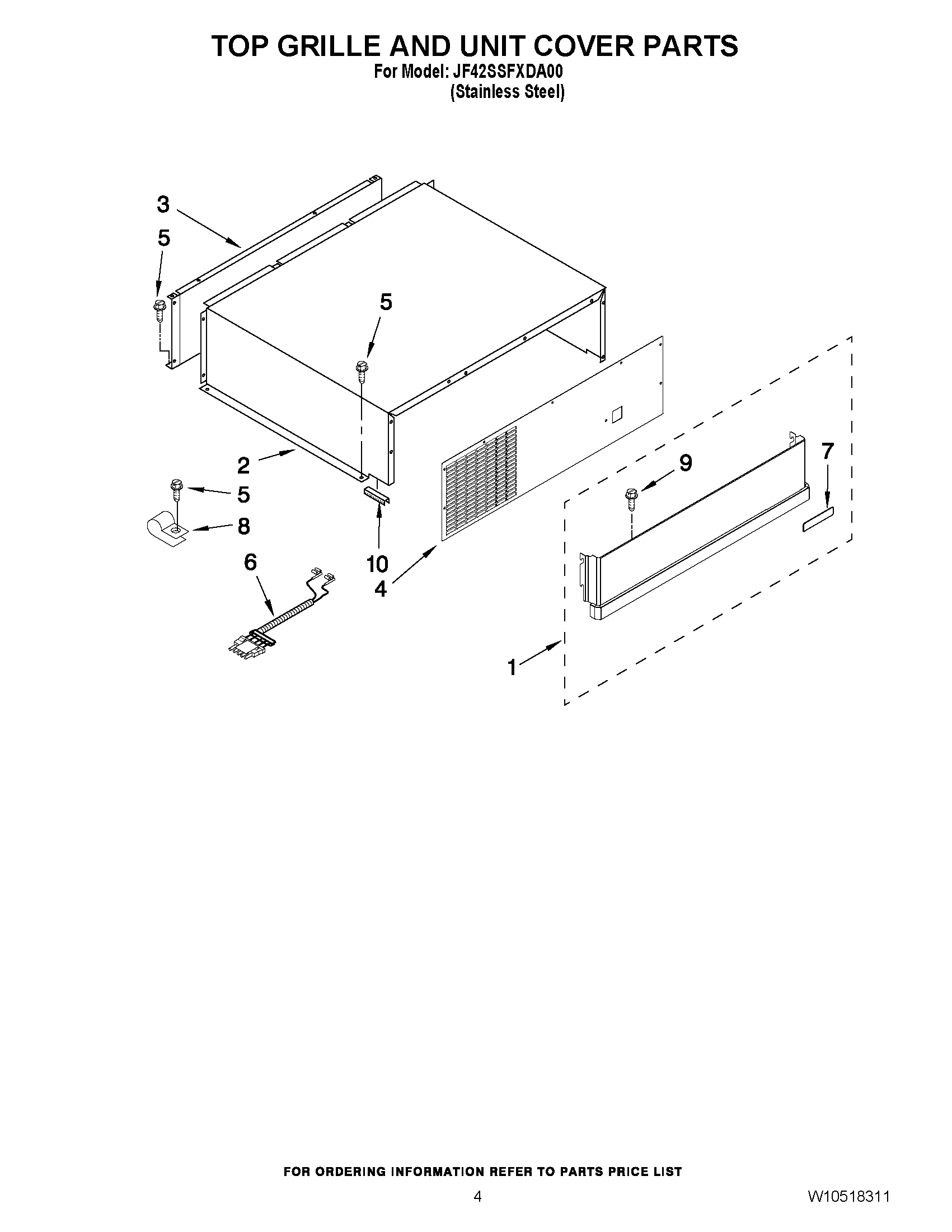 TOP GRILLE AND UNIT COVER PARTS
For Model: JF42SSFXDA00
(Stainless Steel)

3
5
5
2
5
8
6
10
4
9
7
1

FOR ORDERING INFORMATION REFER TO PARTS PRICE LIST
4
W10518311