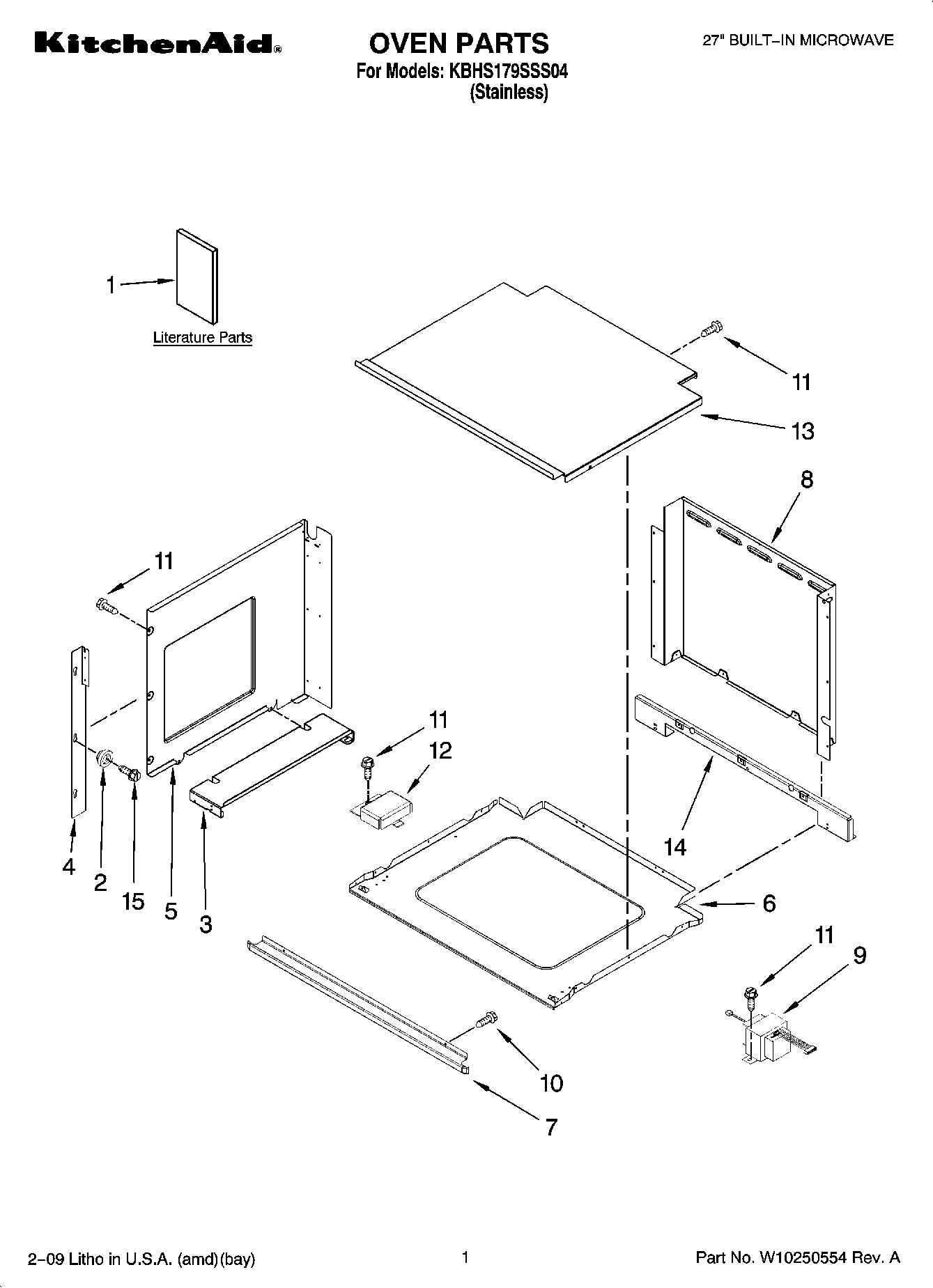 KitchenAid®

OVEN PARTS
For Models: KBHS179SSS04
(Stainless)

27" BUILT–IN MICROWAVE

1
Literature Parts

11
13
8
11
11
12
14
4
2
15
5
3
6
11
9
10
7

2–09 Litho in U.S.A. (amd)(bay)

1

Part No. W10250554 Rev. A