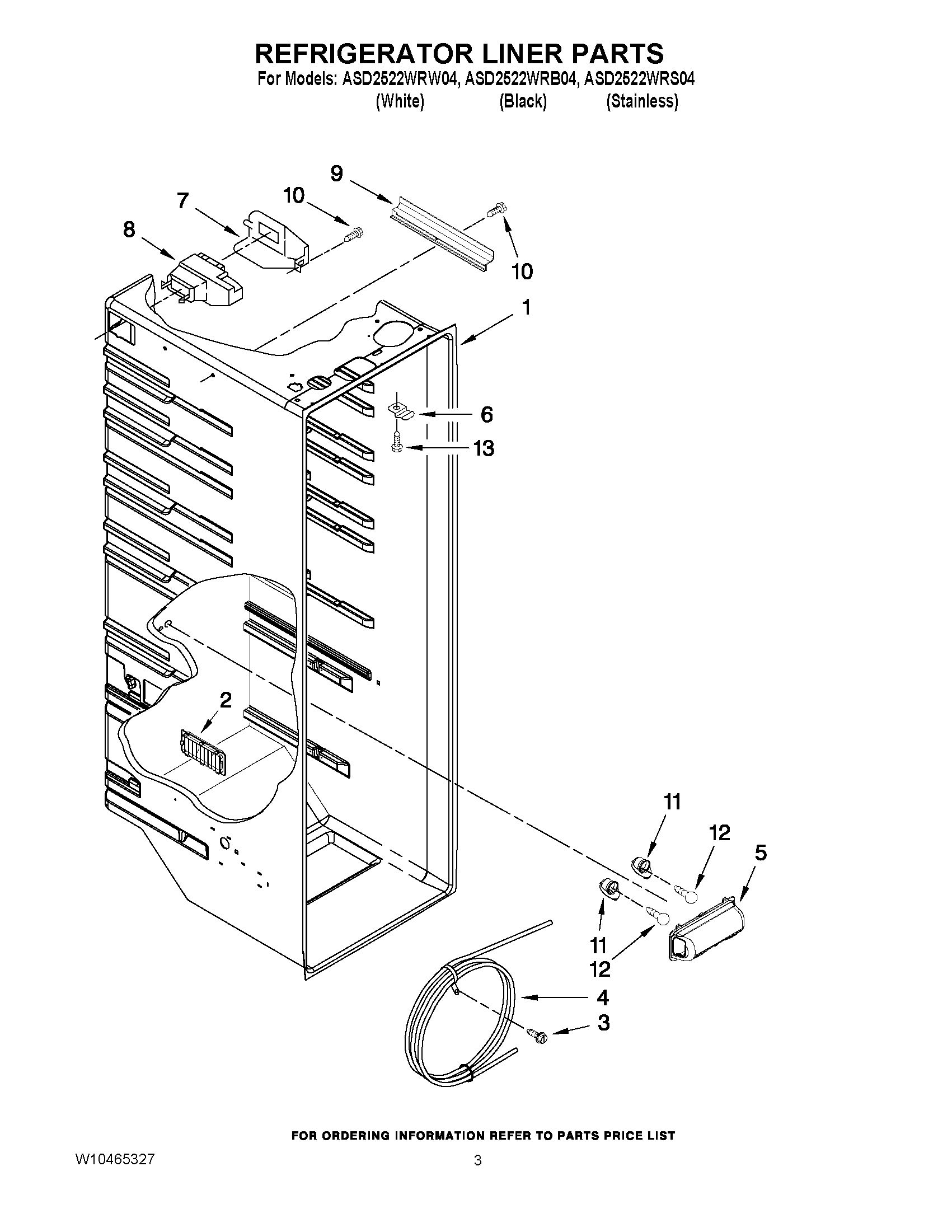 REFRIGERATOR LINER PARTS

For Models: ASD2522WRW04, ASD2522WRB04, ASD2522WRS04
(White) (Black) (Stainless)

9
7
10
8
10
1
6
13
2
11
12
5
11
12
4
3

FOR ORDERING INFORMATION REFER TO PARTS PRICE LIST

W10465327

3