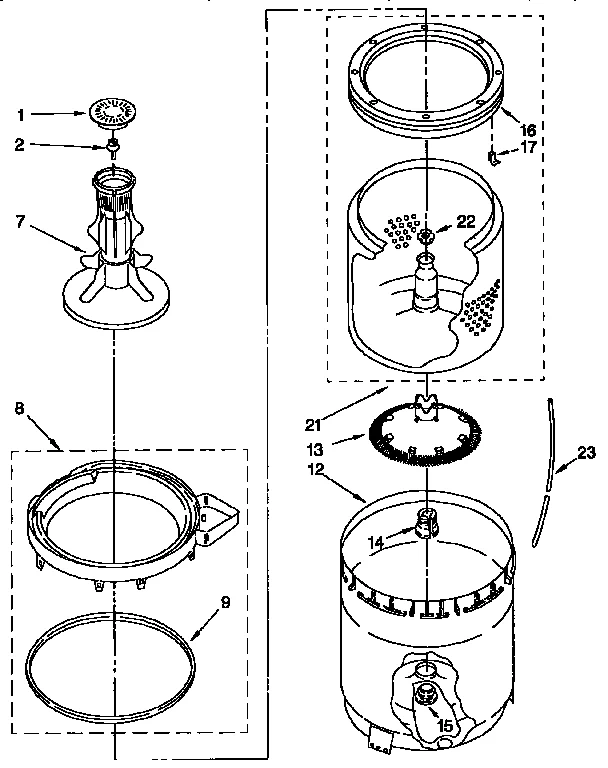 1
2
7
8
9
16
17
22
21
13
12
23
14
15