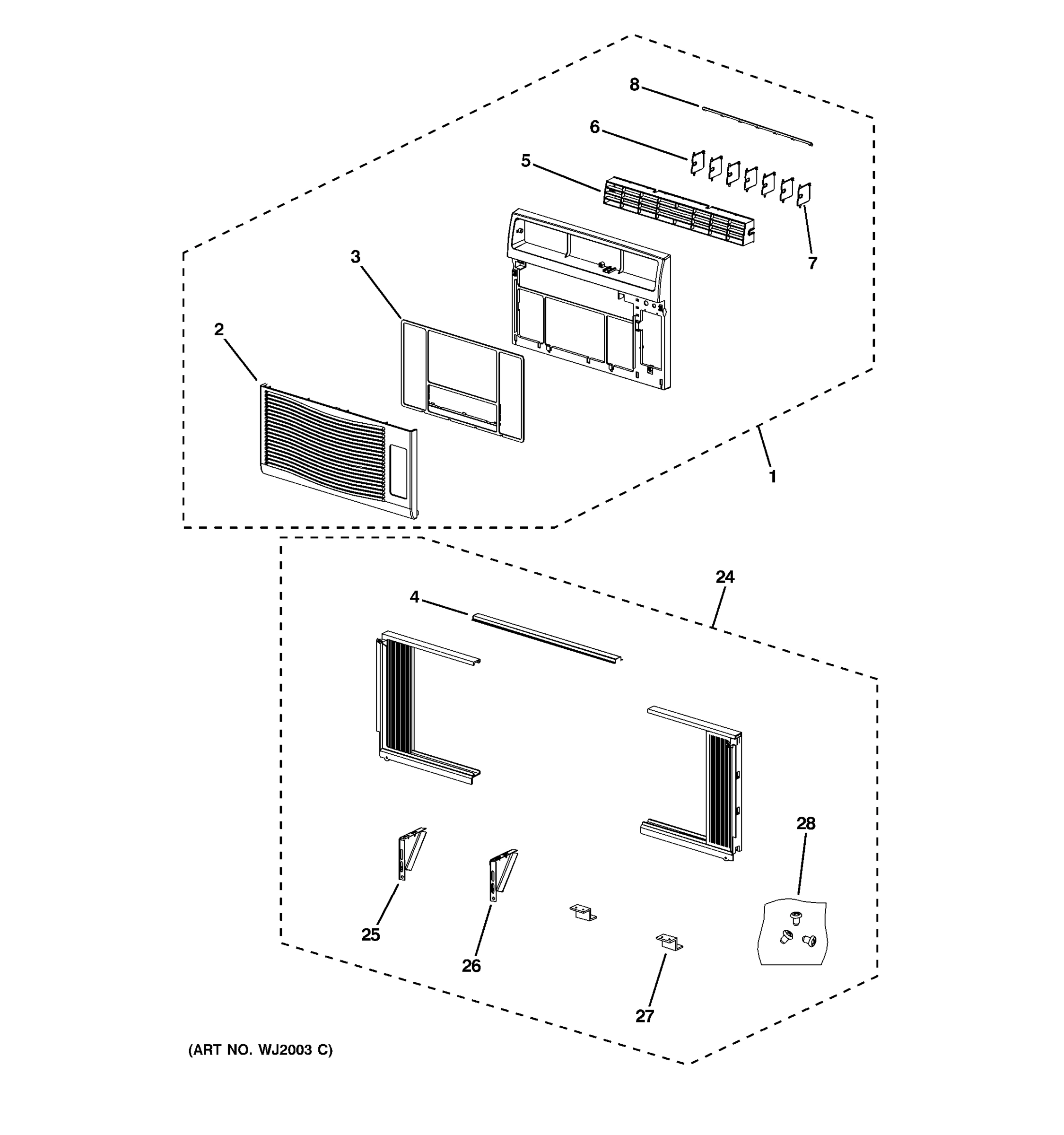 8
6
5
7
3
2
1
24
4
28
25
26
27
(ART NO. WJ2003 C)