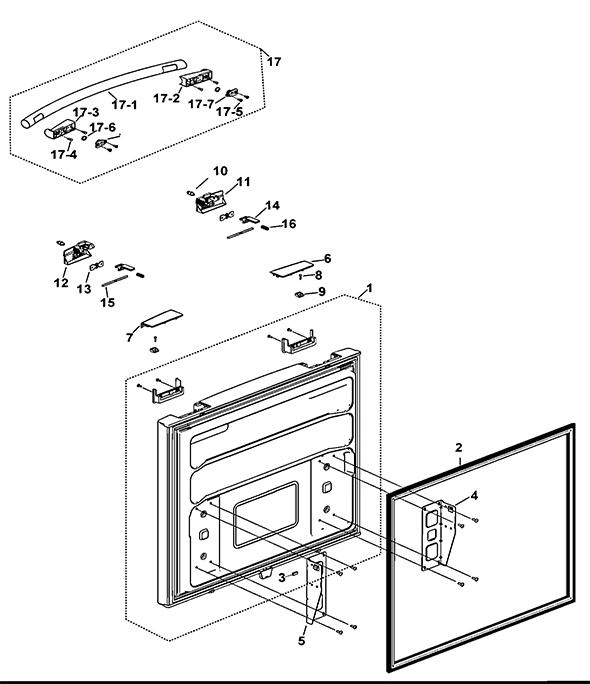 17
17-1
17-2
17-7
17-5
17-3
17-6
17-4
10
11
14
16
12
13
15
6
8
9
1
7
2
4
3
5