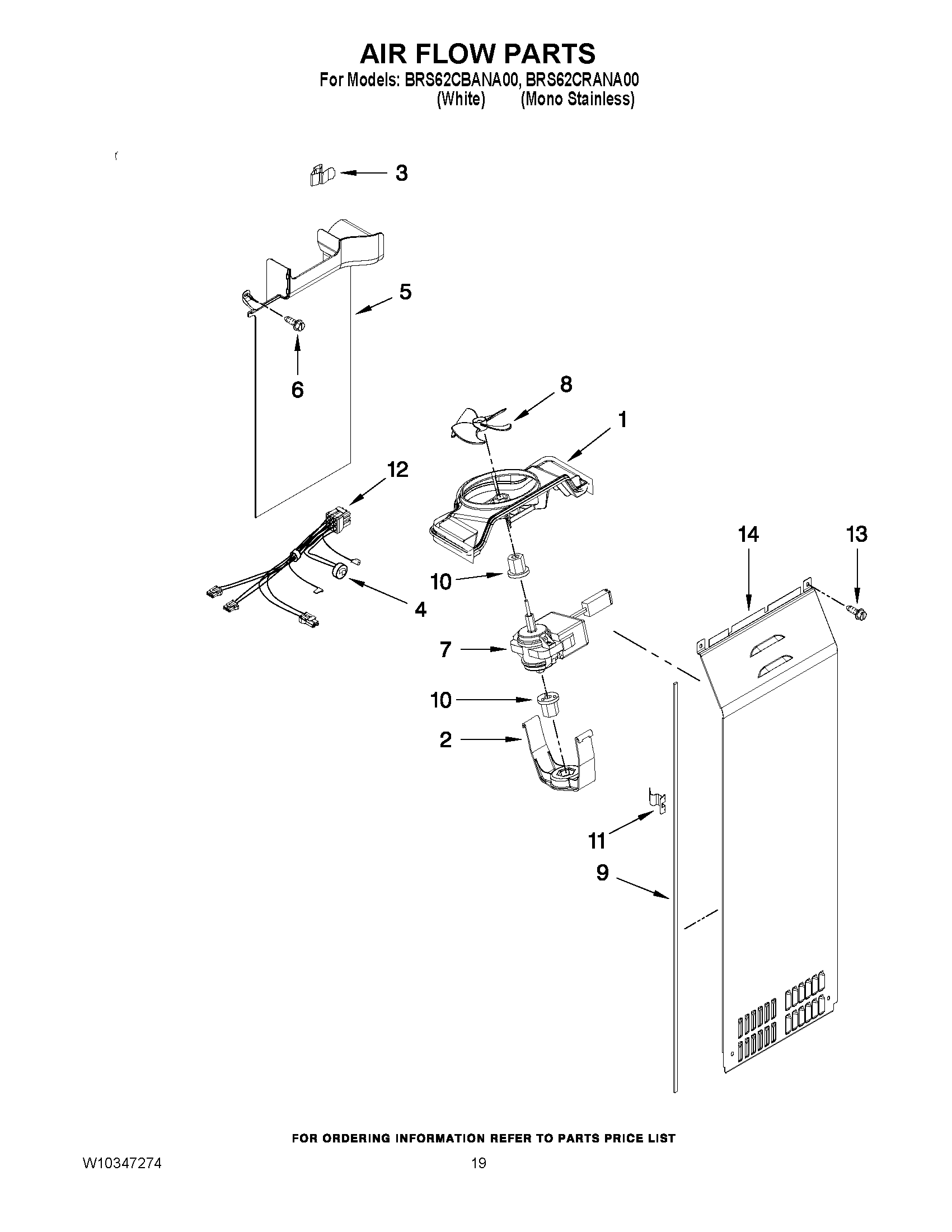 AIR FLOW PARTS

For Models: BRS62CBANA00, BRS62CRANA00
(White) (Mono Stainless)

3

5

6

8

1

12

14

13

10

4

7

10

2

11

9

FOR ORDERING INFORMATION REFER TO PARTS PRICE LIST

W10347274

19