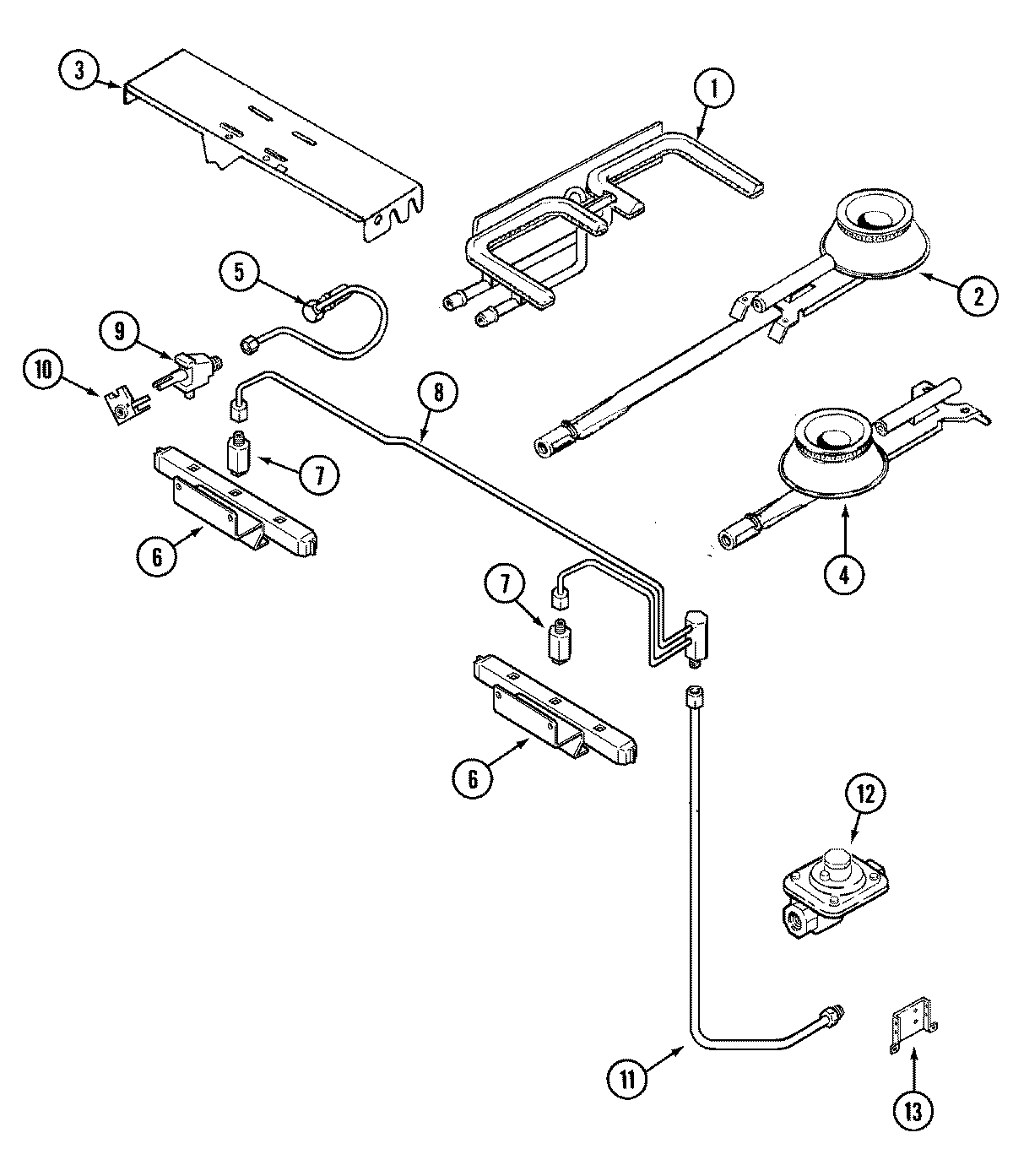 3
1
5
2
9
10
8
7
6
4
7
6
12
11
13