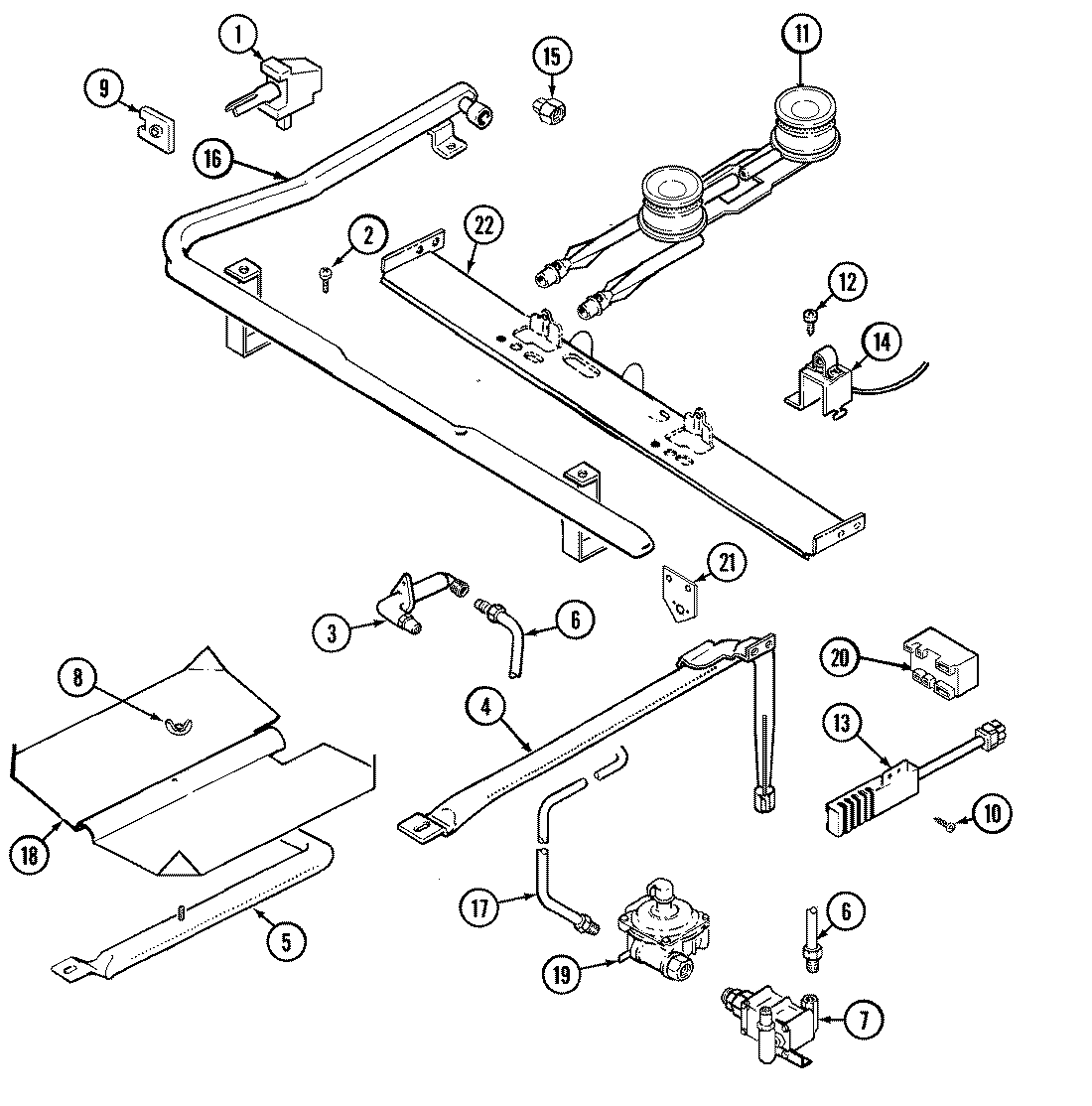 1
15
11
9
16
2
22
12
14
21
3
6
20
8
4
13
10
18
17
6
5
19
7