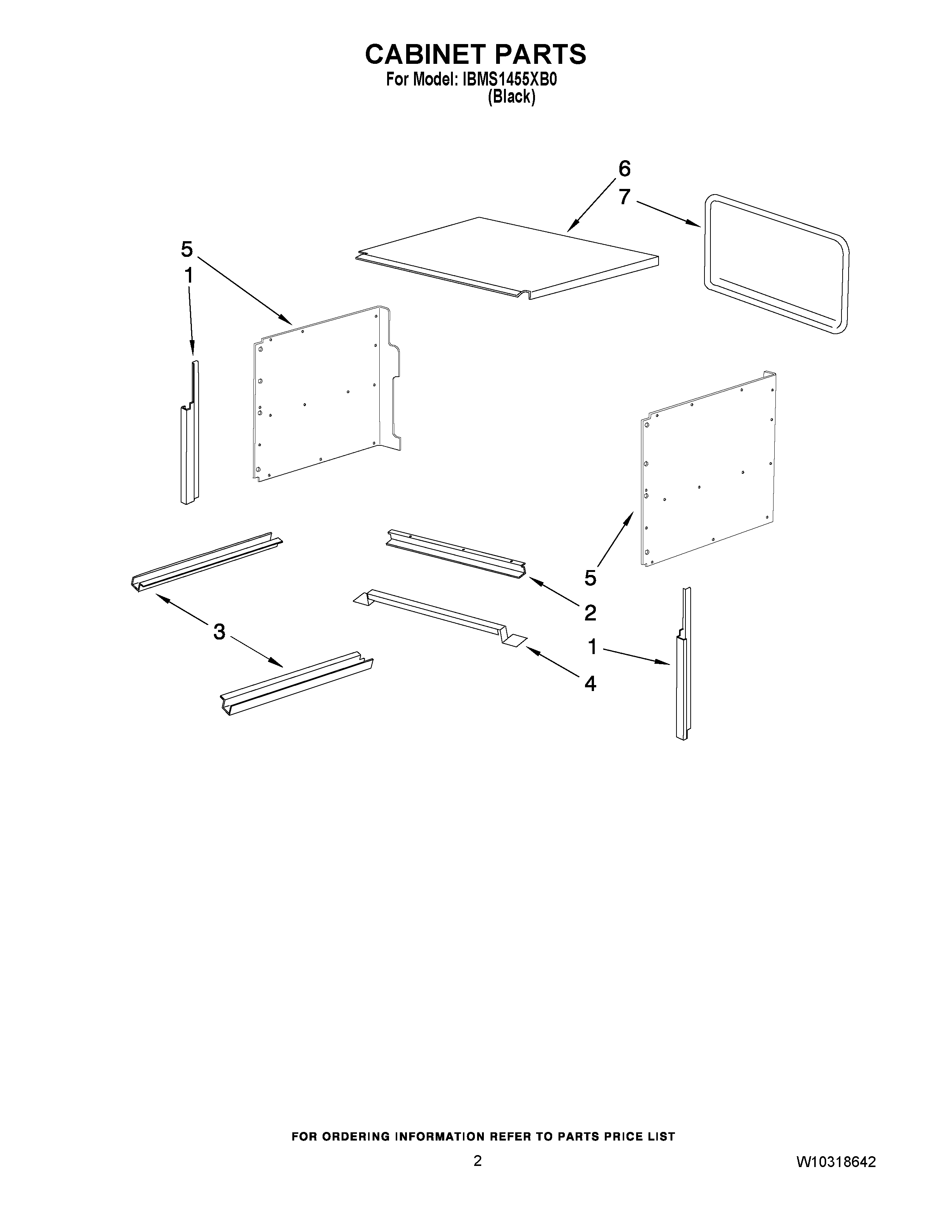 CABINET PARTS
For Model: IBMS1455XB0
(Black)

6
7
5
1
5
2
3
1
4

FOR ORDERING INFORMATION REFER TO PARTS PRICE LIST

2

W10318642