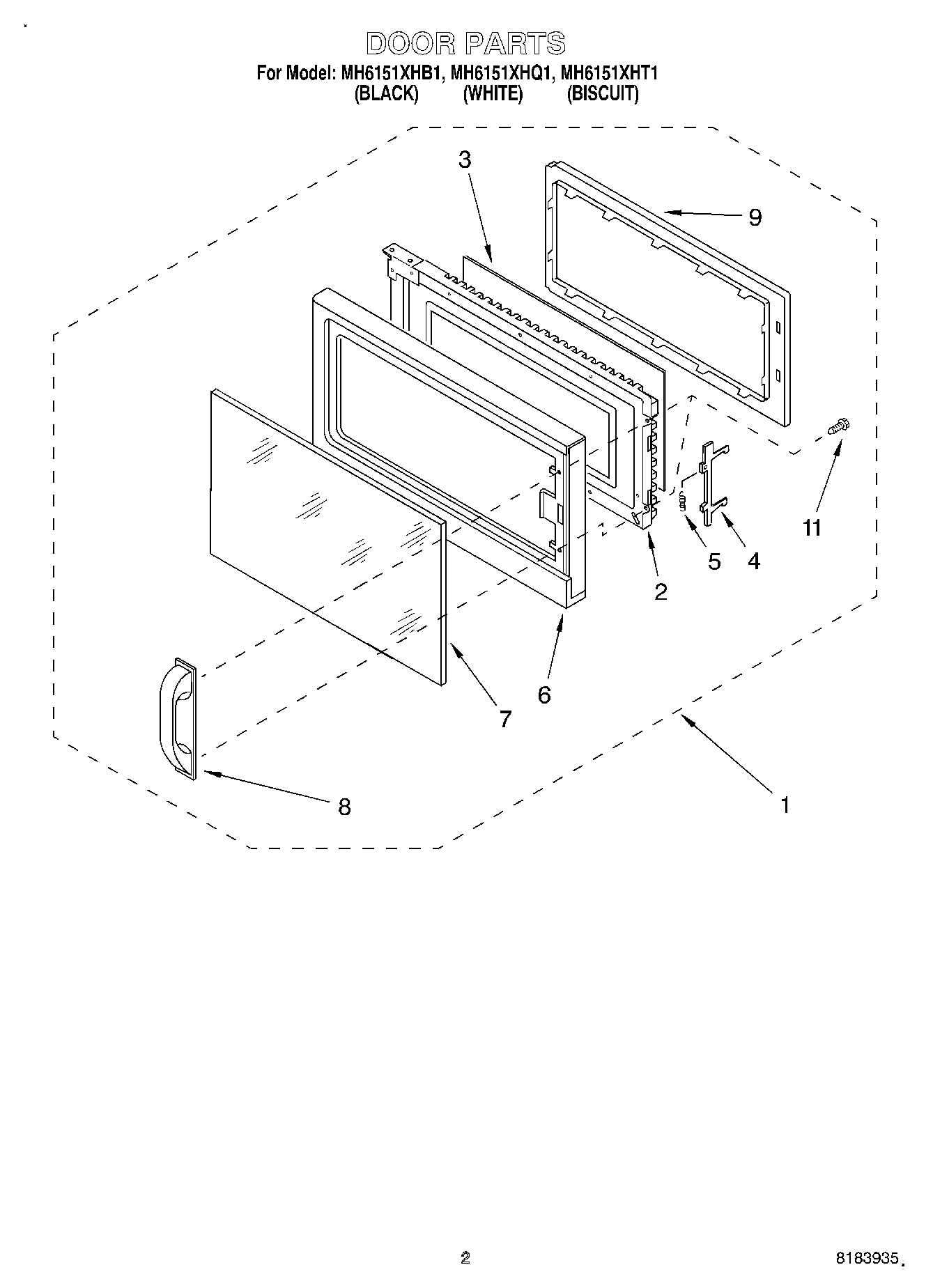 DOOR PARTS

For Model: MH6151XHB1, MH6151XHQ1, MH6151XHT1
(BLACK) (WHITE) (BISCUIT)

3
9
11
5
4
2
6
7
8
1

2

8183935