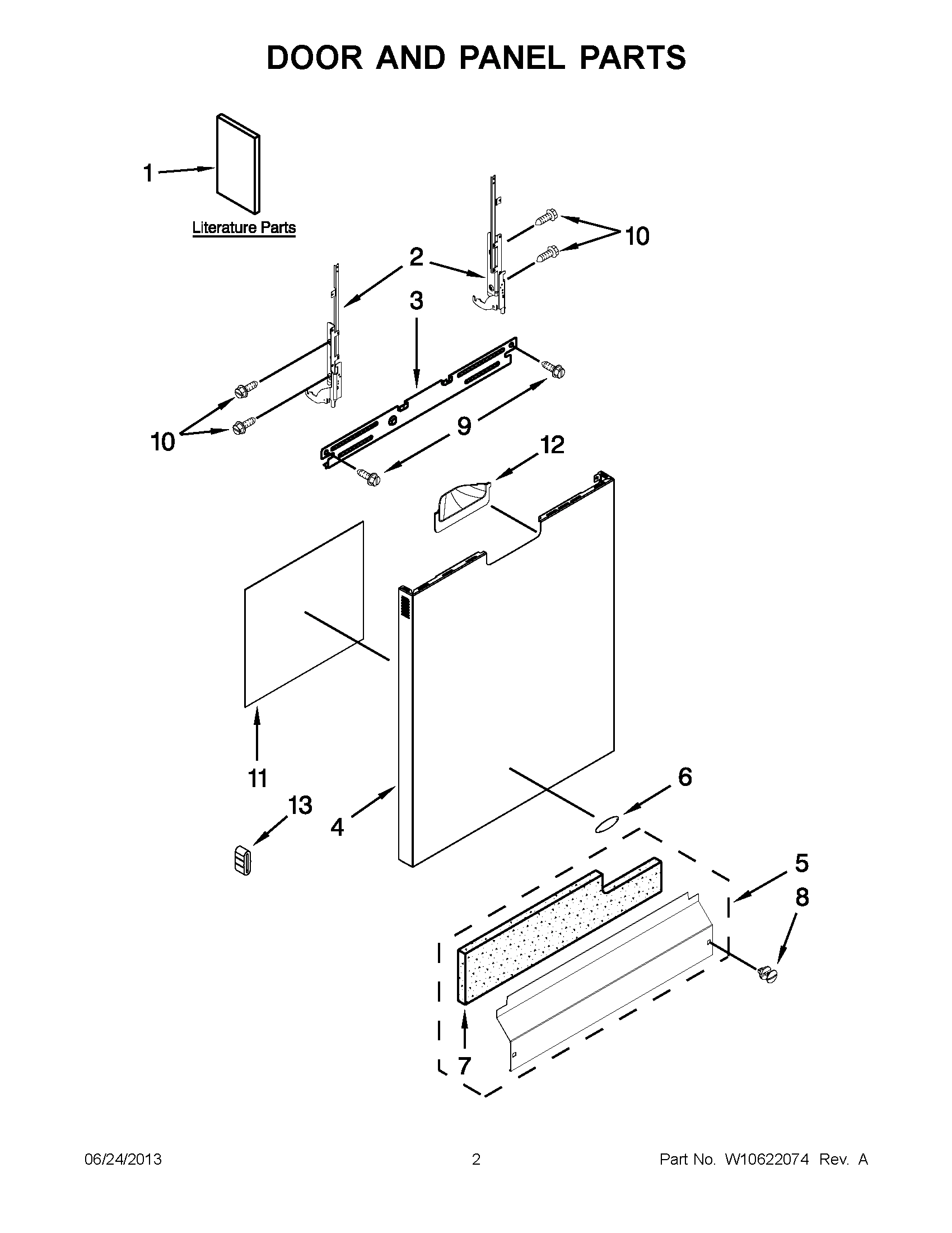 DOOR AND PANEL PARTS

1

Literature Parts

10

2

3

10

9

12

11

6

13

4

5

8

7

06/24/2013 2 Part No. W10622074 Rev. A