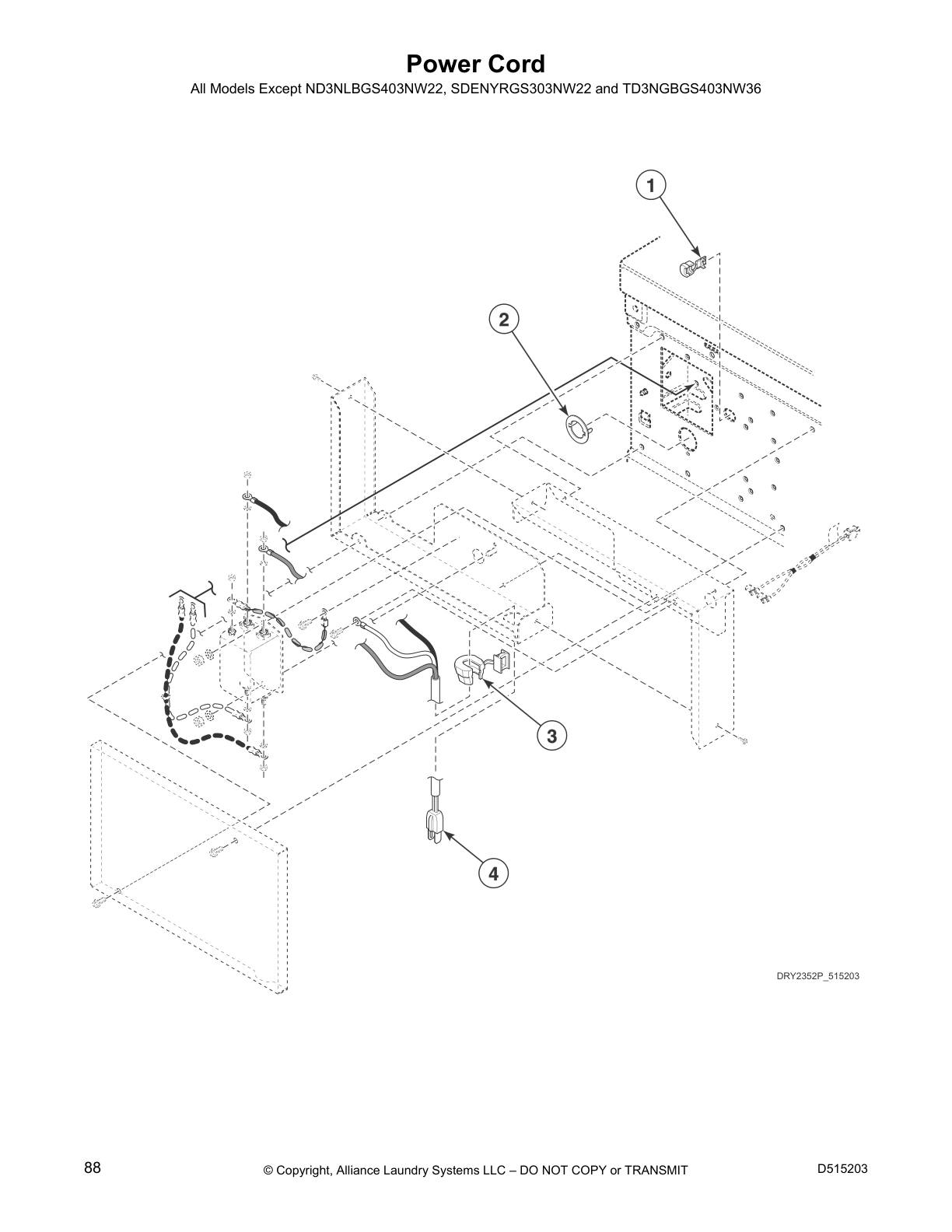 Power Cord
All Models Except ND3NLBGS403NW22, SDENYRGS303NW22 and TD3NGBGS403NW36

1
2
3
4

DRY2352P_515203

88
© Copyright, Alliance Laundry Systems LLC – DO NOT COPY or TRANSMIT
D515203