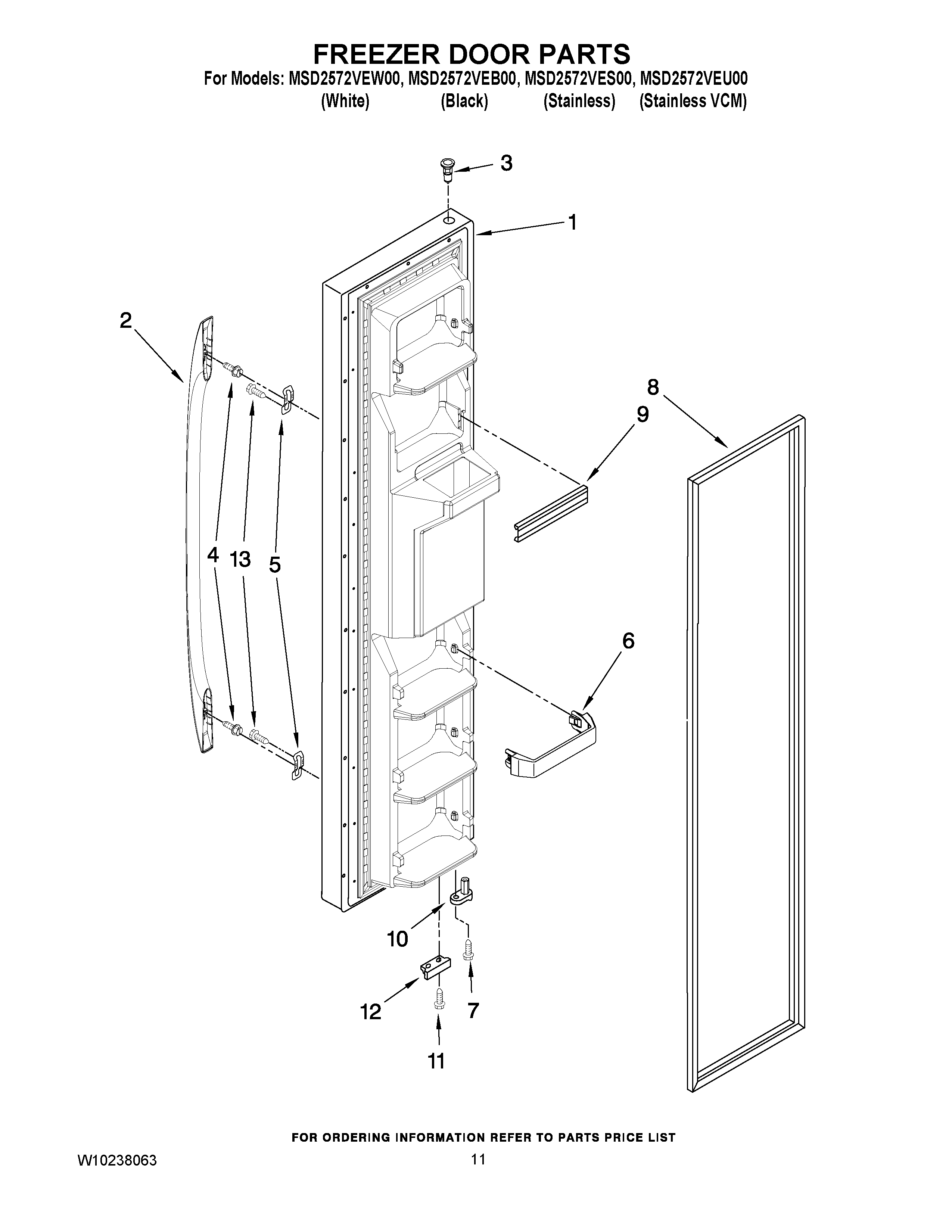 FREEZER DOOR PARTS

For Models: MSD2572VEW00, MSD2572VEB00, MSD2572VES00, MSD2572VEU00
(White) (Black) (Stainless) (Stainless VCM)

3

1

2

8

9

4 13 5

6

10

12 7

11

FOR ORDERING INFORMATION REFER TO PARTS PRICE LIST

W10238063 11