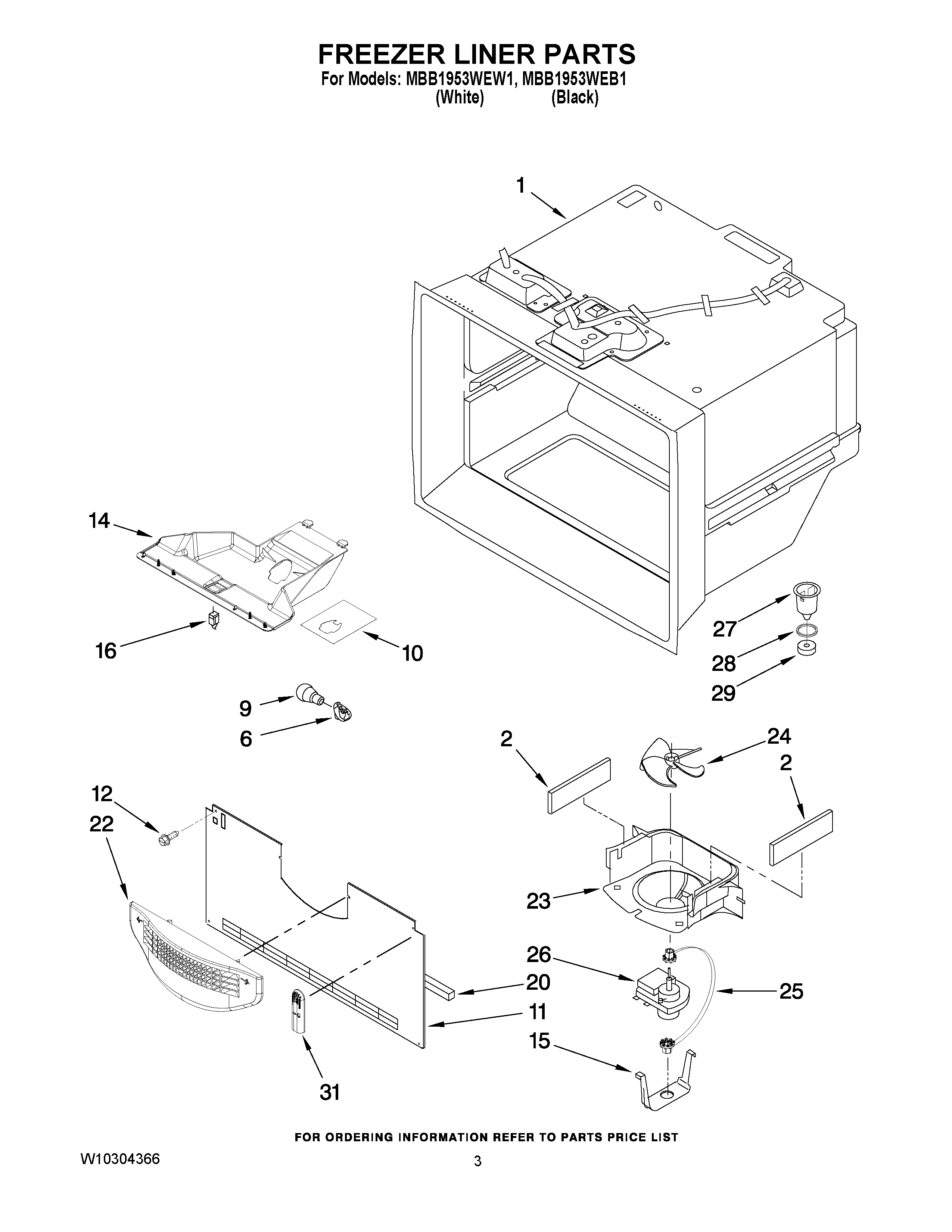 FREEZER LINER PARTS
For Models: MBB1953WEW1, MBB1953WEB1
(White) (Black)

1

14

16

10

27

28

29

9

6

2

24

2

12

22

23

26

20

25

11

15

31

FOR ORDERING INFORMATION REFER TO PARTS PRICE LIST

W10304366

3