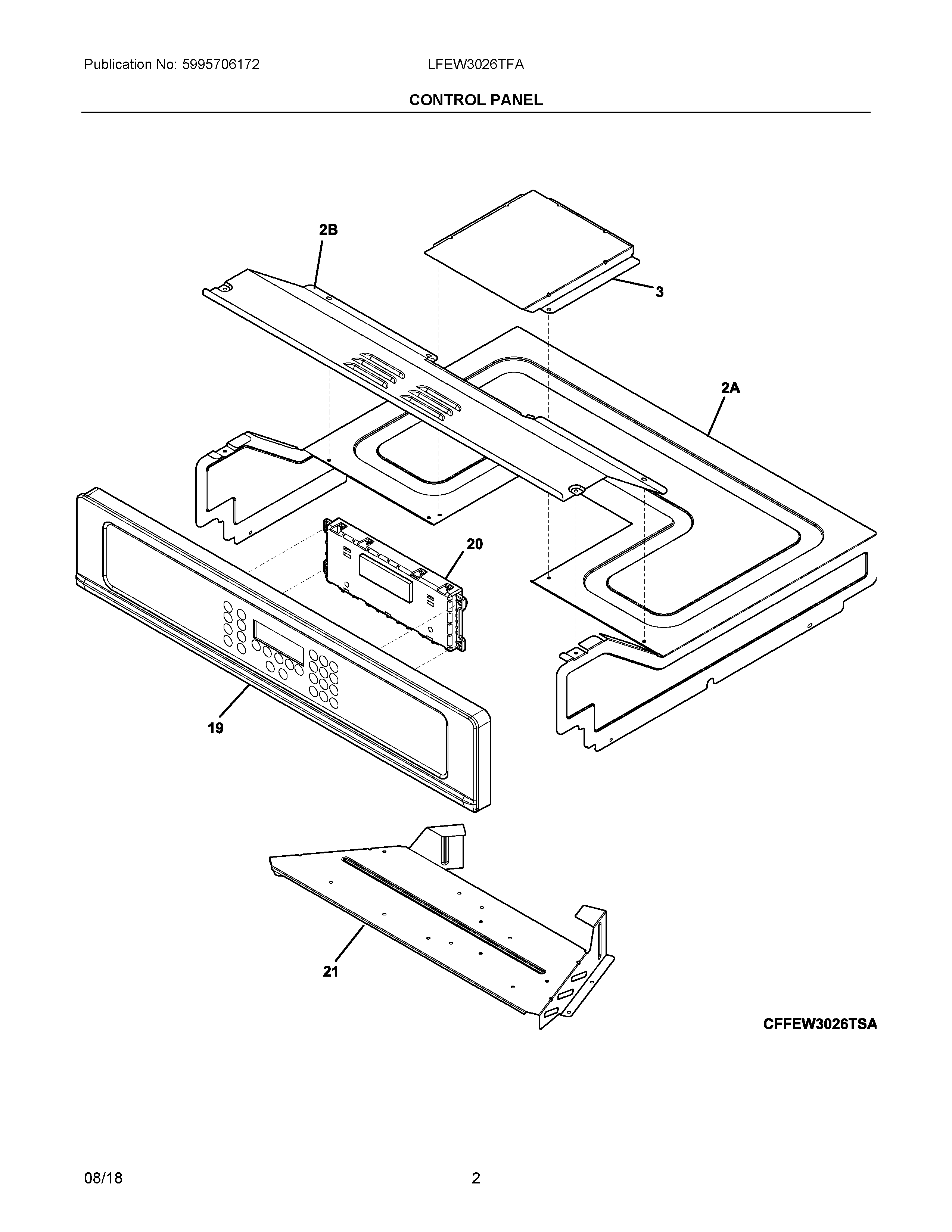 Publication No: 5995706172

LFEW3026TFA

CONTROL PANEL

2B

3

2A

20

19

21

CFFEW3026TSA

08/18

2