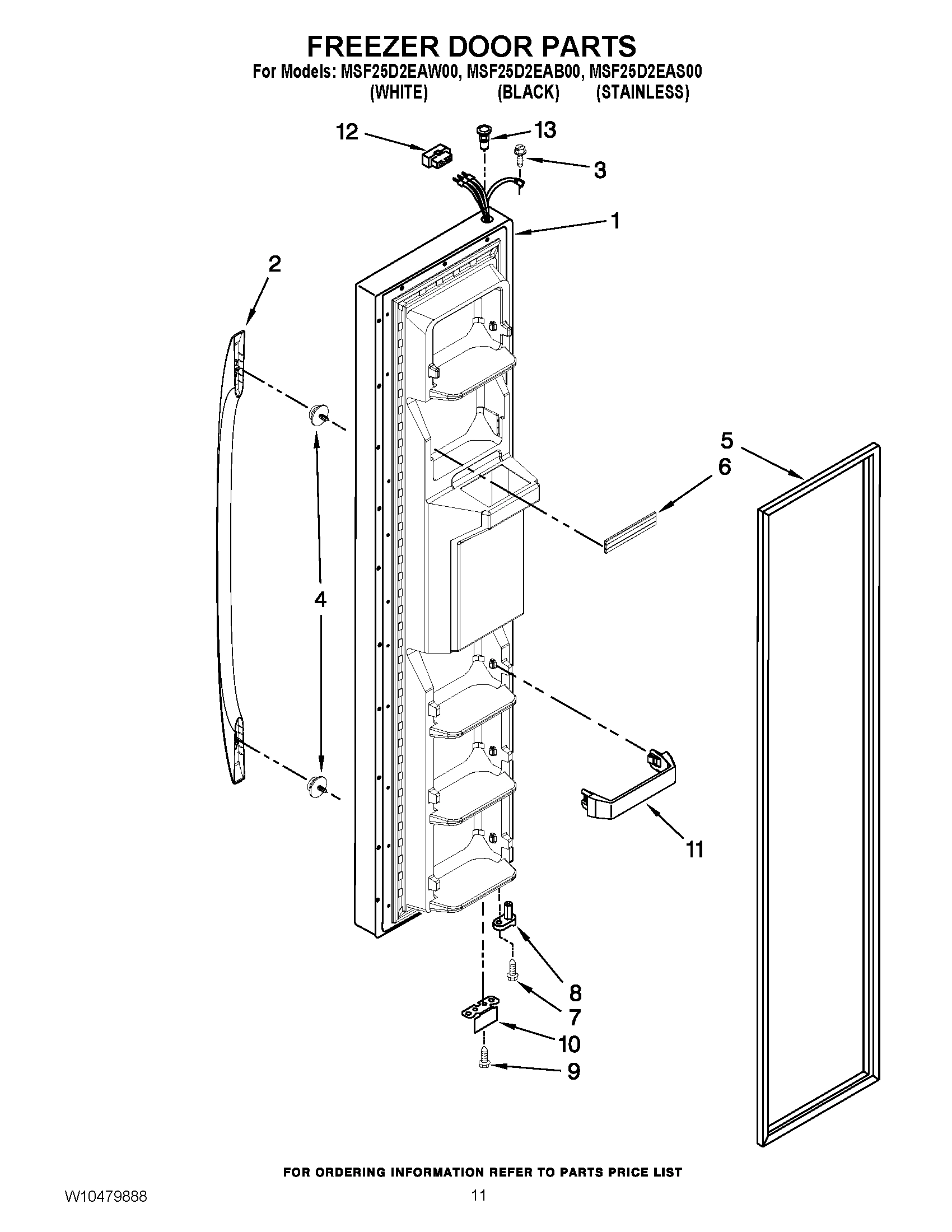 FREEZER DOOR PARTS

For Models: MSF25D2EAW00, MSF25D2EAB00, MSF25D2EAS00
(WHITE) (BLACK) (STAINLESS)

12
13
3
1
2
5
6
4
11
8
7
10
9

FOR ORDERING INFORMATION REFER TO PARTS PRICE LIST

W10479888

11