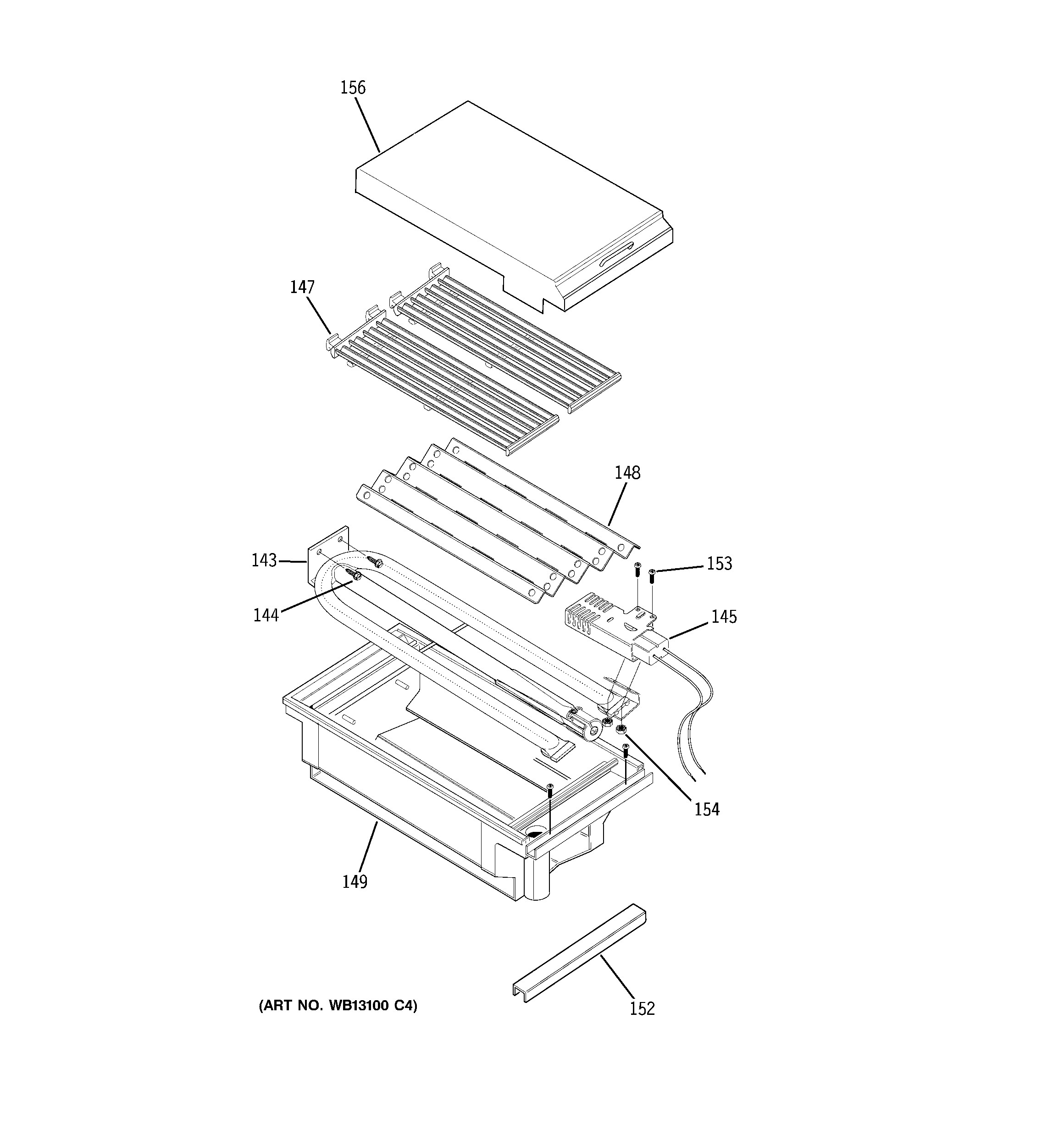 156

147

148

143

153

144

145

154

149

152

(ART NO. WB13100 C4)