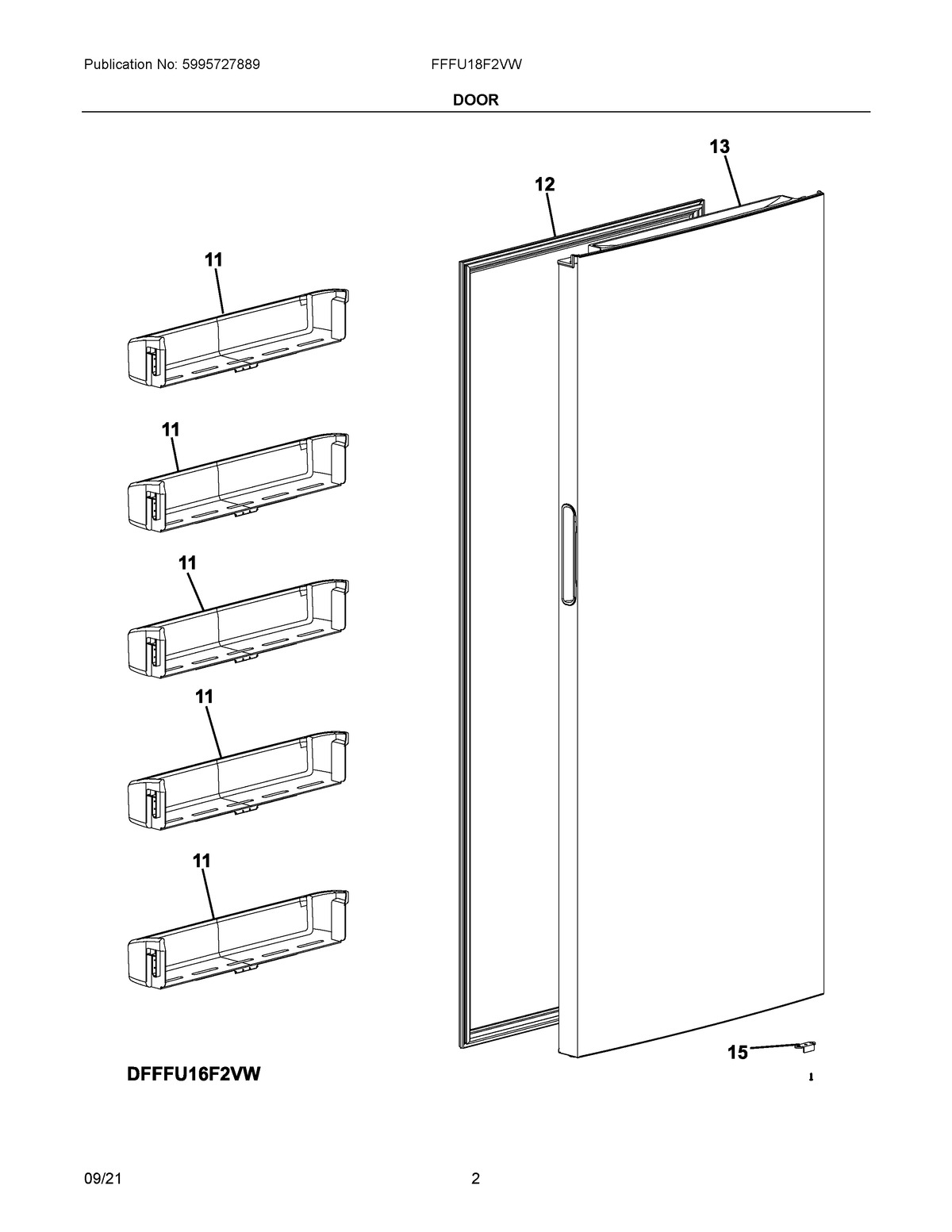 Publication No: 5995727889

FFFU18F2VW

DOOR

13

12

11

11

11

11

11

15

DFFFU16F2VW

1

09/21

2