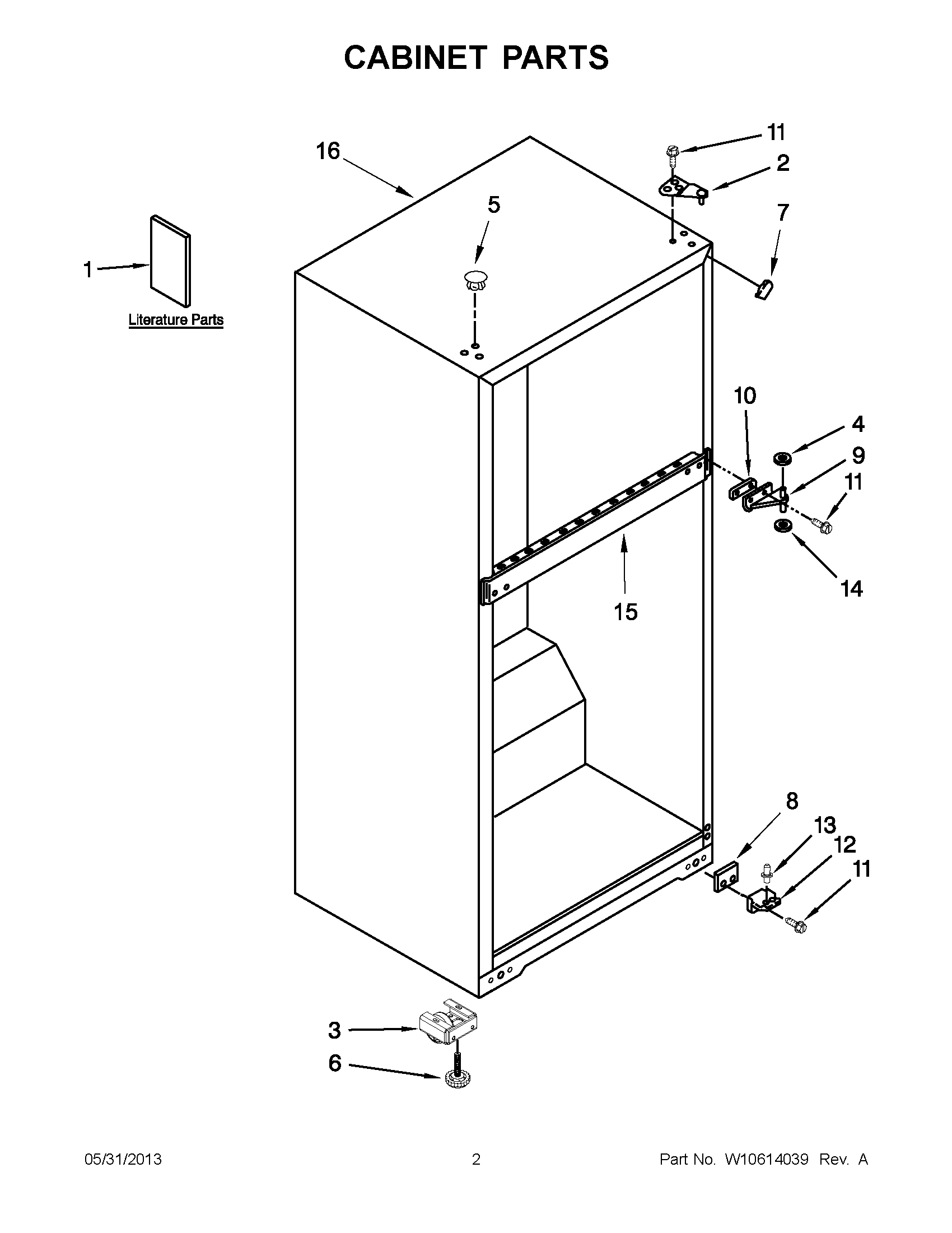 CABINET PARTS

16

11

2

5

7

1

Literature Parts

10

4

9

11

14

15

8

13

12

11

3

6

05/31/2013

2

Part No. W10614039 Rev. A