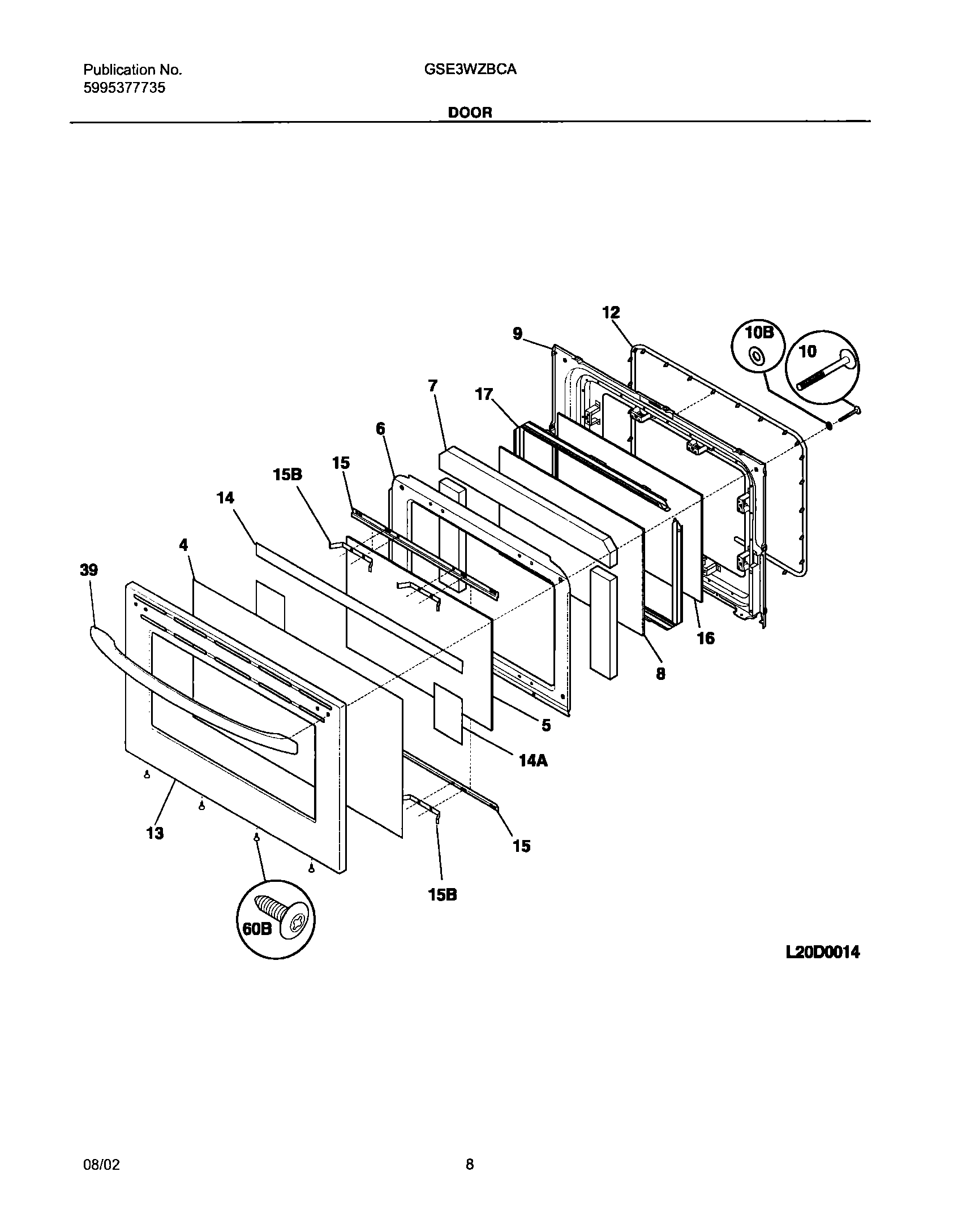 Publication No.
5995377735

GSE3WZBCA

DOOR

12
9
10B
10
7
17
6
15
15B
14
4
39
16
8
5
14A
13
15
15B
60B

L20D0014

08/02

8