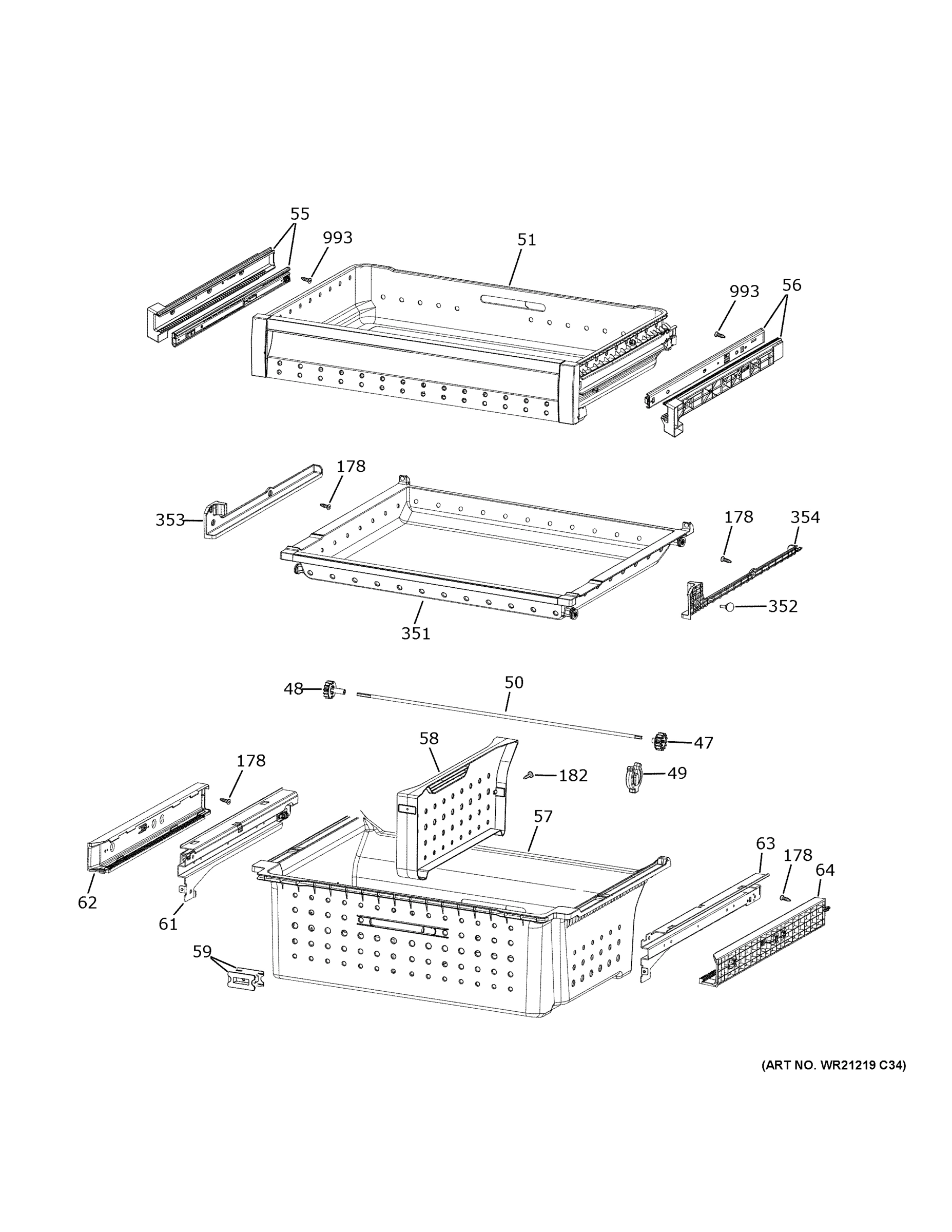 55
993
51
993
56
178
353
178
354
352
351
48
50
47
58
182
49
178
57
63
178
64
62
61
59
(ART NO. WR21219 C34)